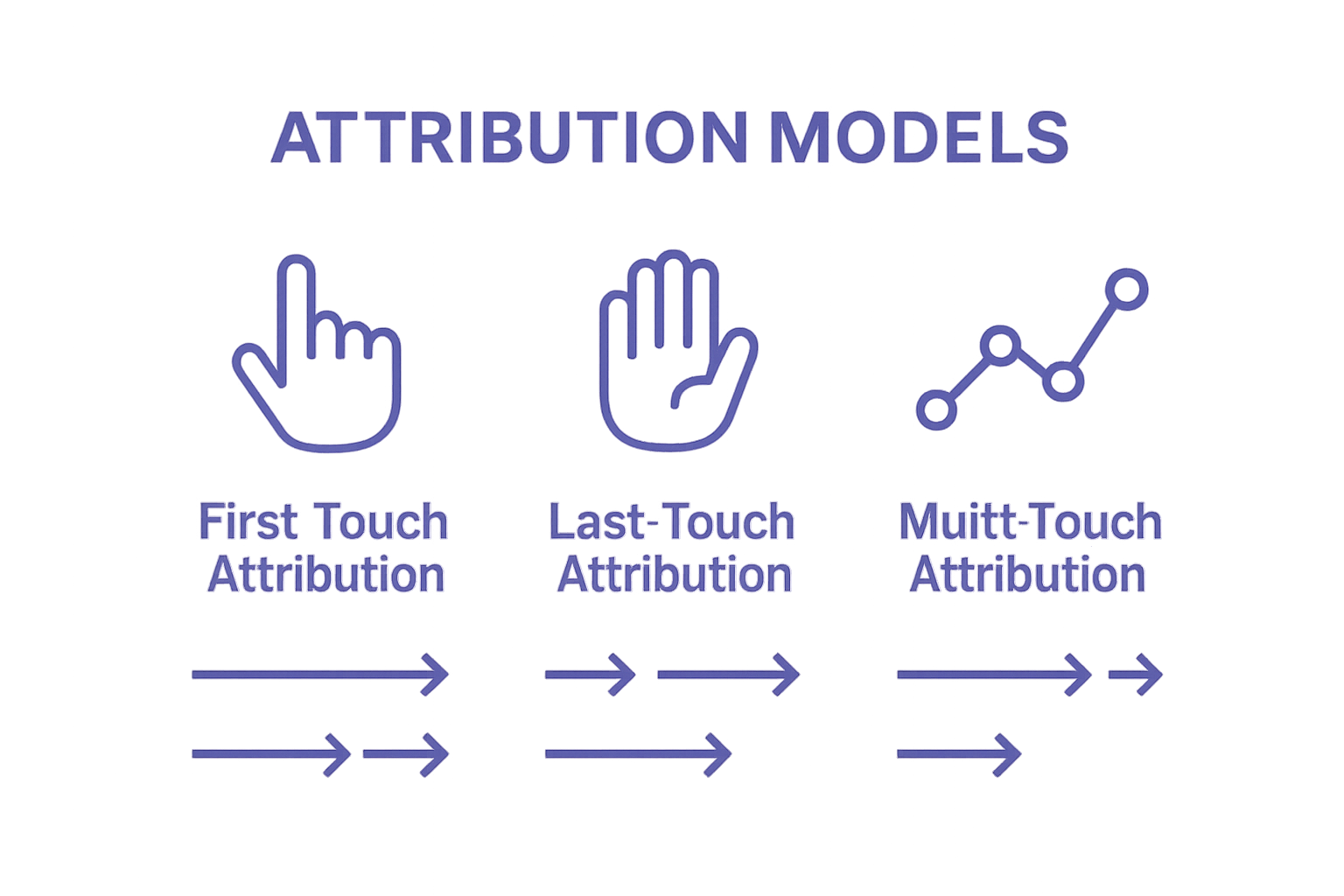 ATTRIBUTION MODELS

First Touch Attribution

Last-Touch Attribution

Muitt-Touch Attribution