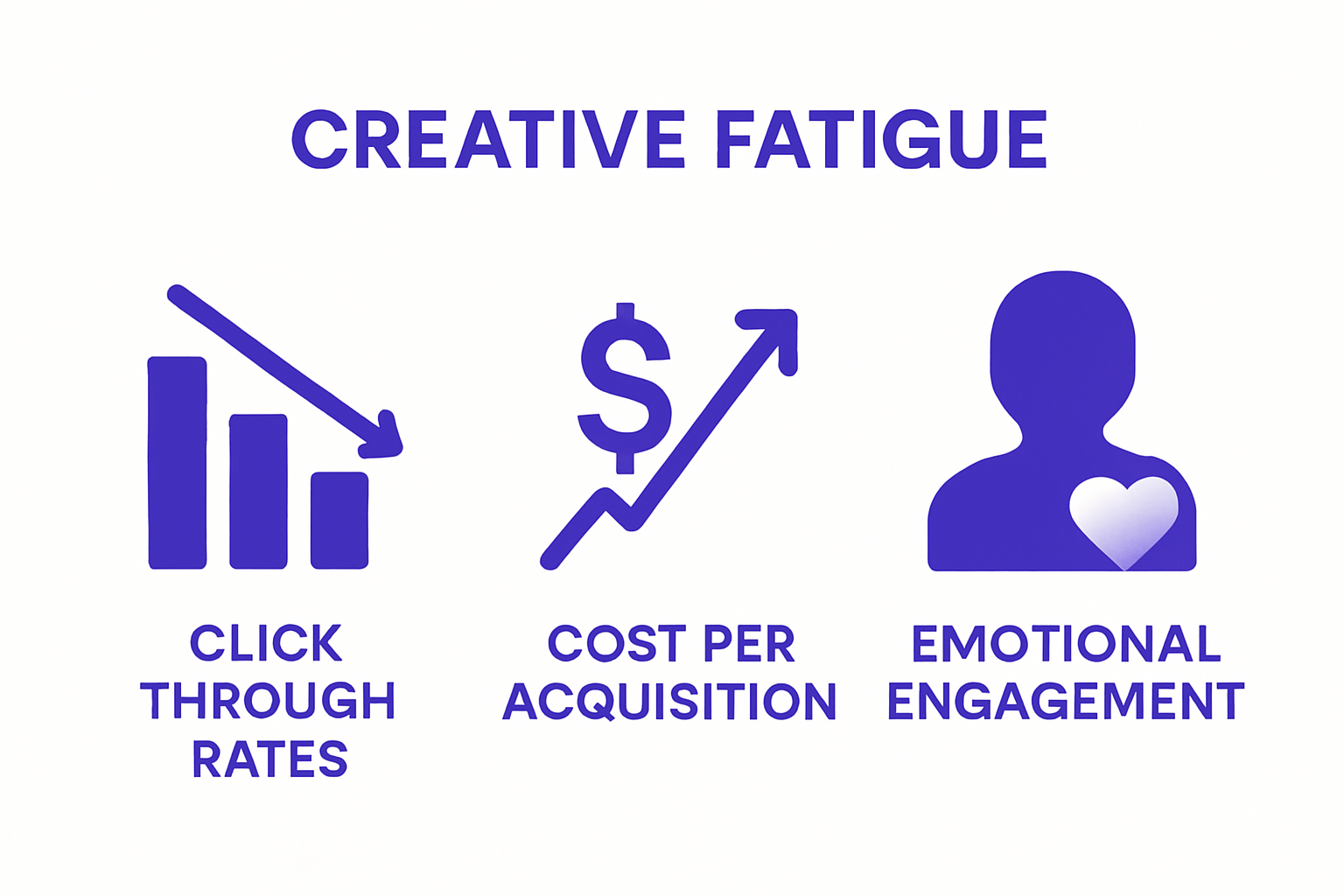 CREATIVE FATIGUE

$

CLICK THROUGH RATES

COST PER ACQUISITION

EMOTIONAL ENGAGEMENT