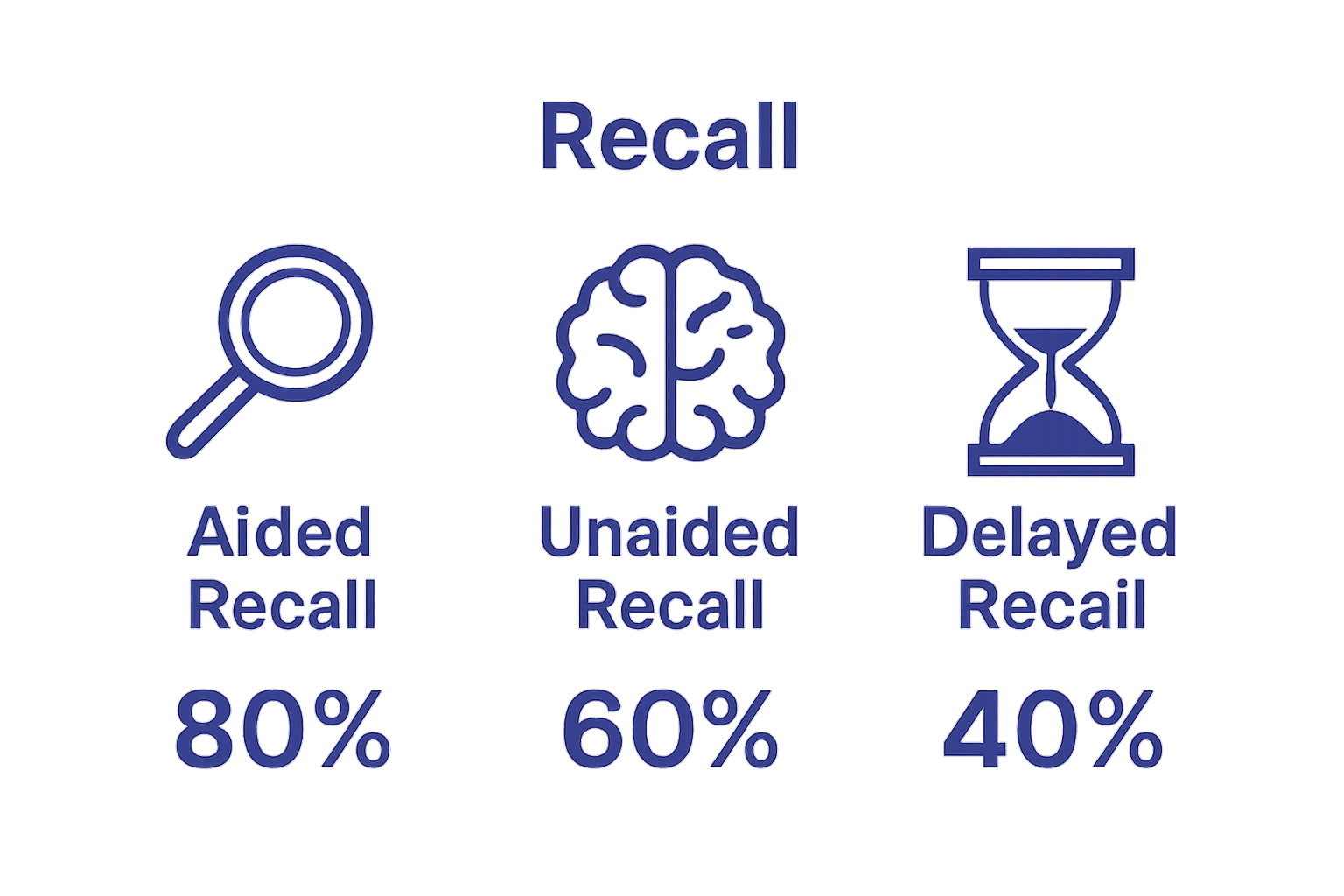 Recall

Aided Recall
80%

Unaided Recall
60%

Delayed Recail
40%