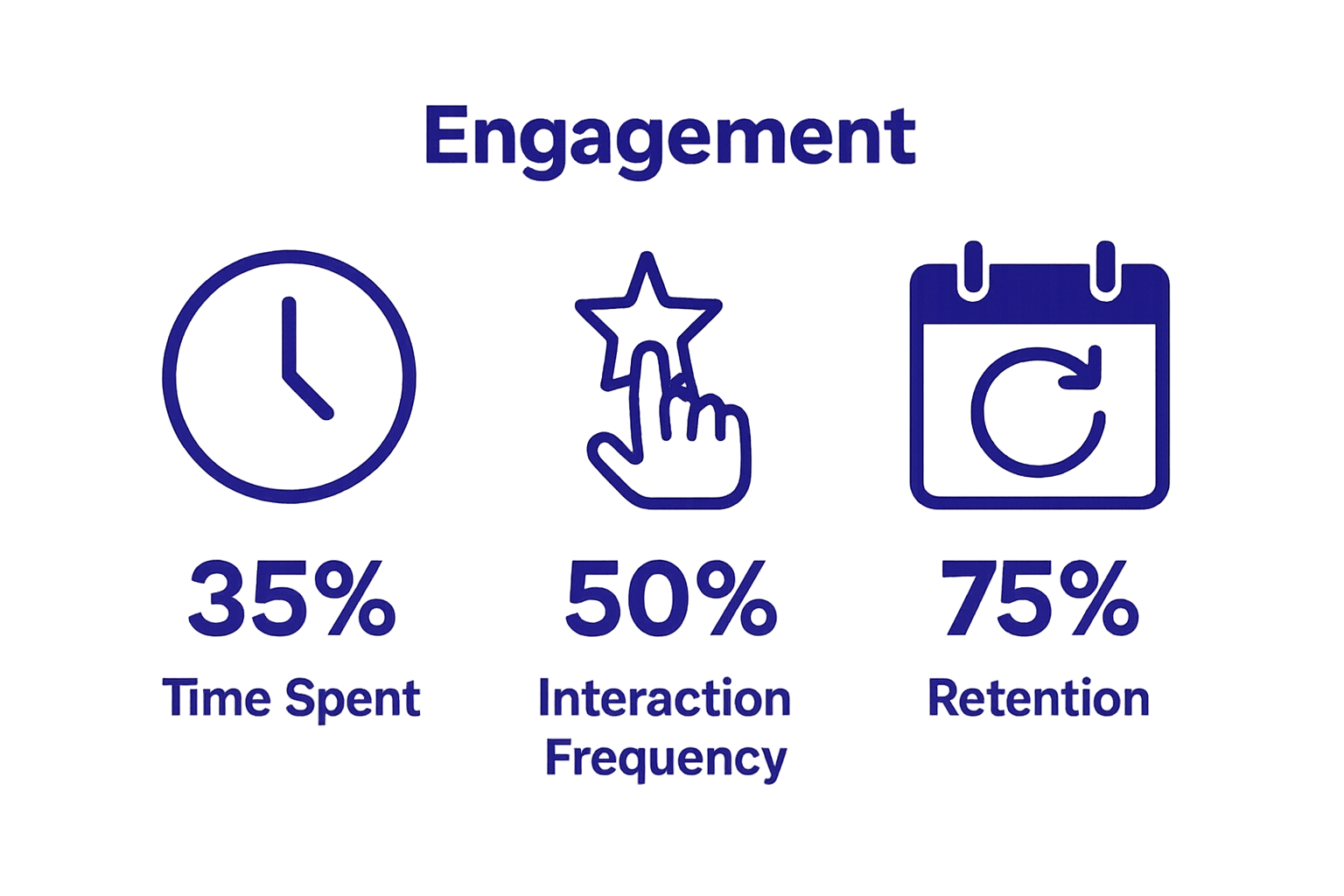 Engagement

35%
Time Spent

50%
Interaction Frequency

75%
Retention