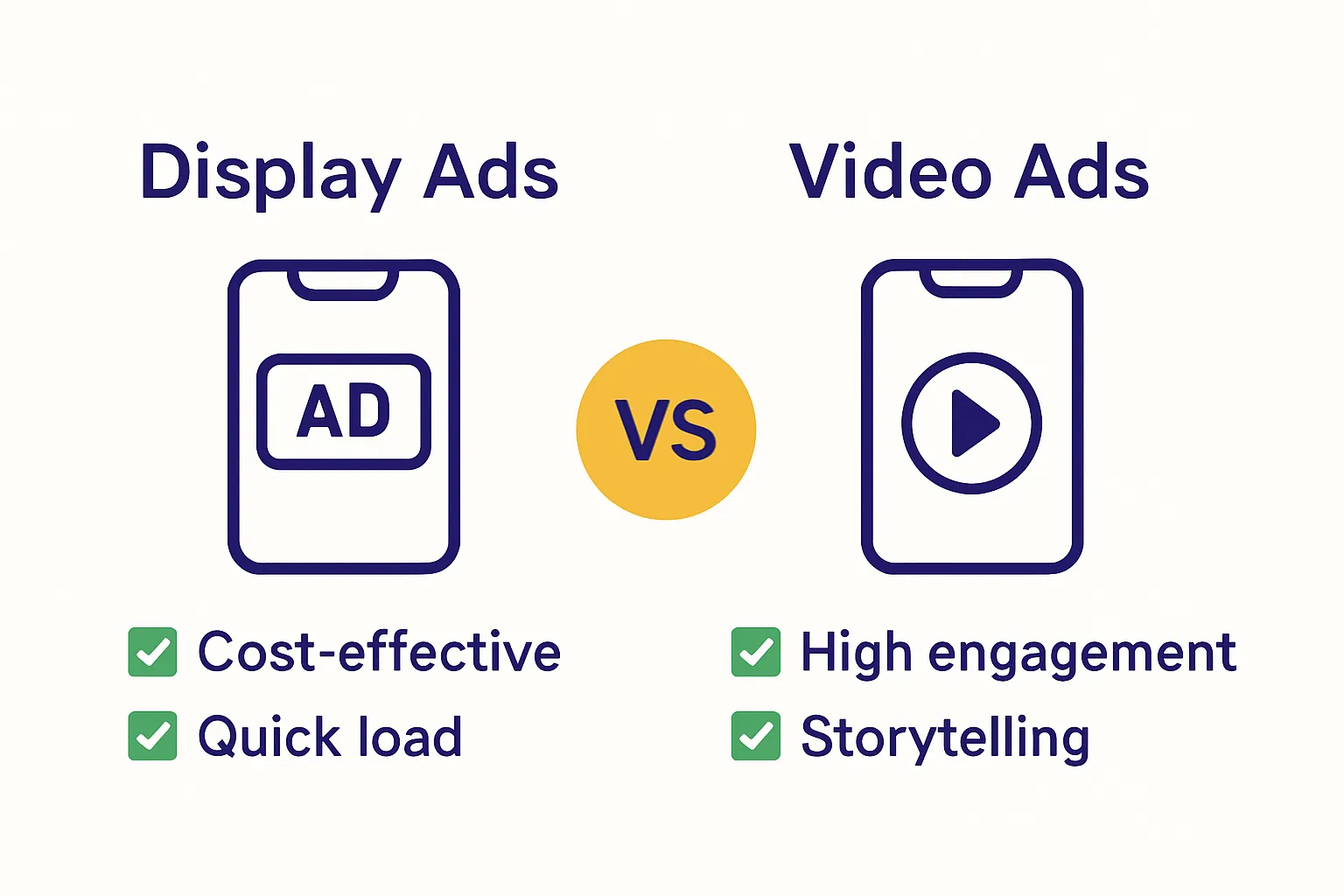 Display Ads

AD

Cost-effective
Quick load

VS

Video Ads

High engagement
Storytelling