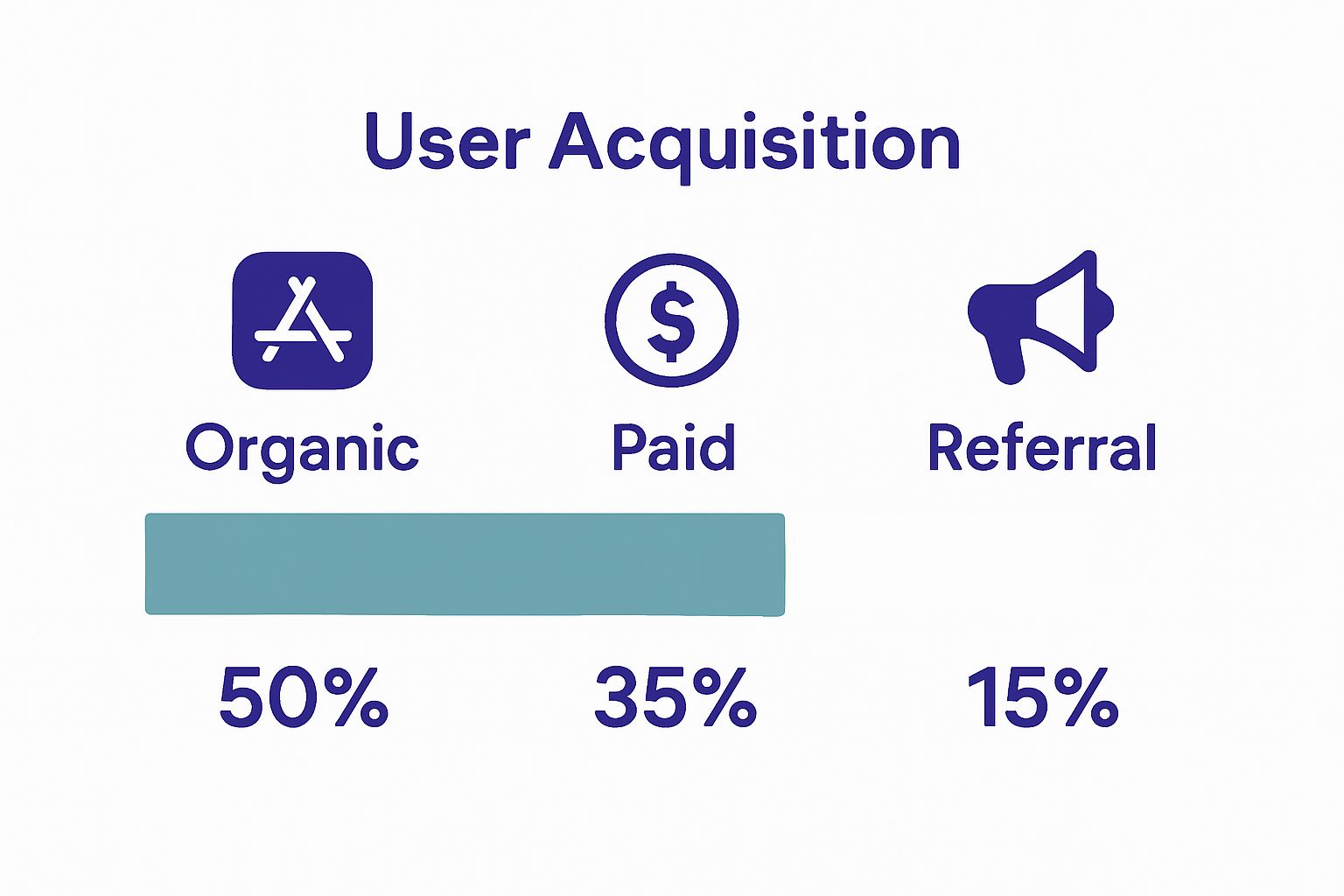 User Acquisition

Organic

Paid

Referral

50%

35%

15%