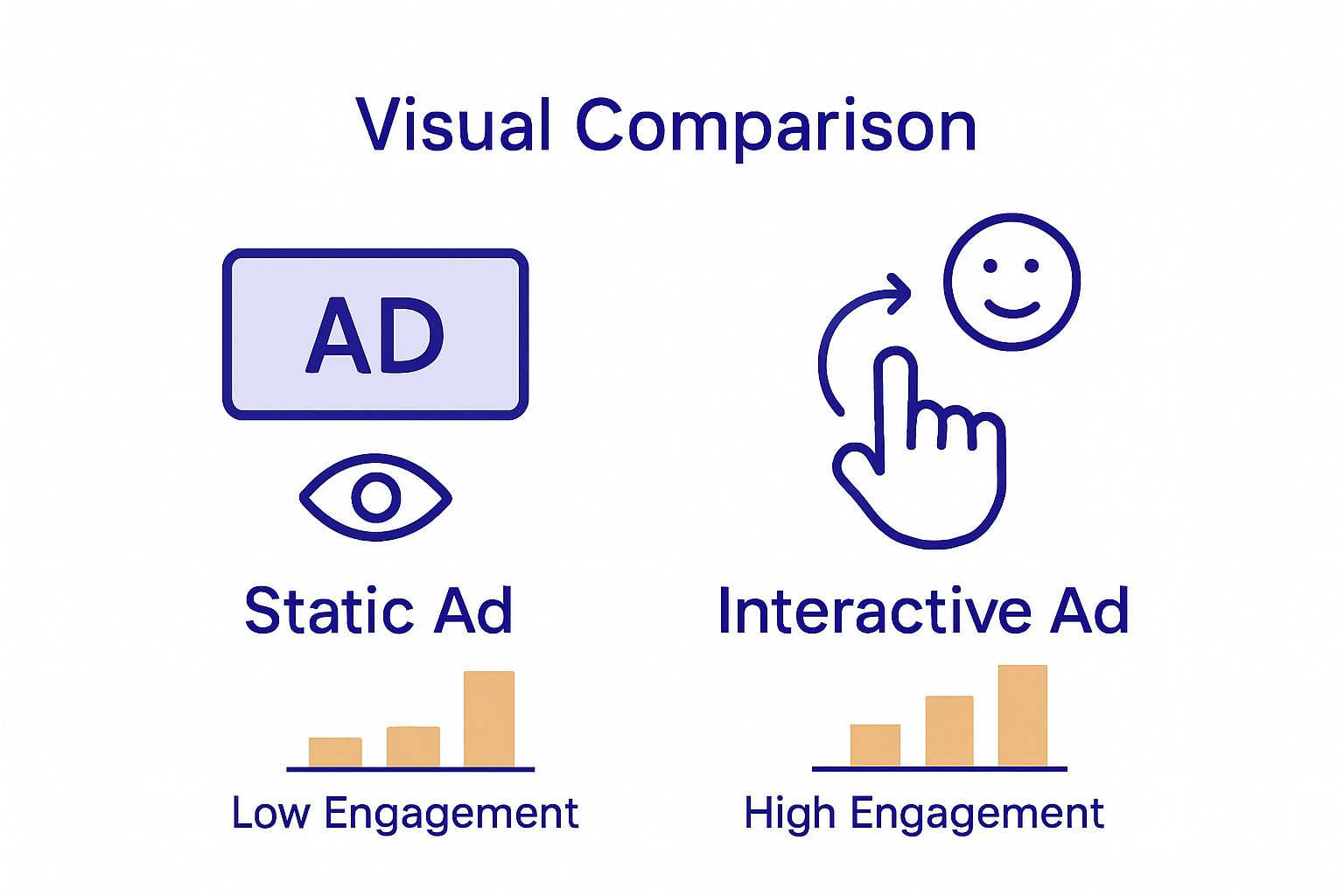 Visual Comparison

AD

Static Ad

Low Engagement

Interactive Ad

High Engagement