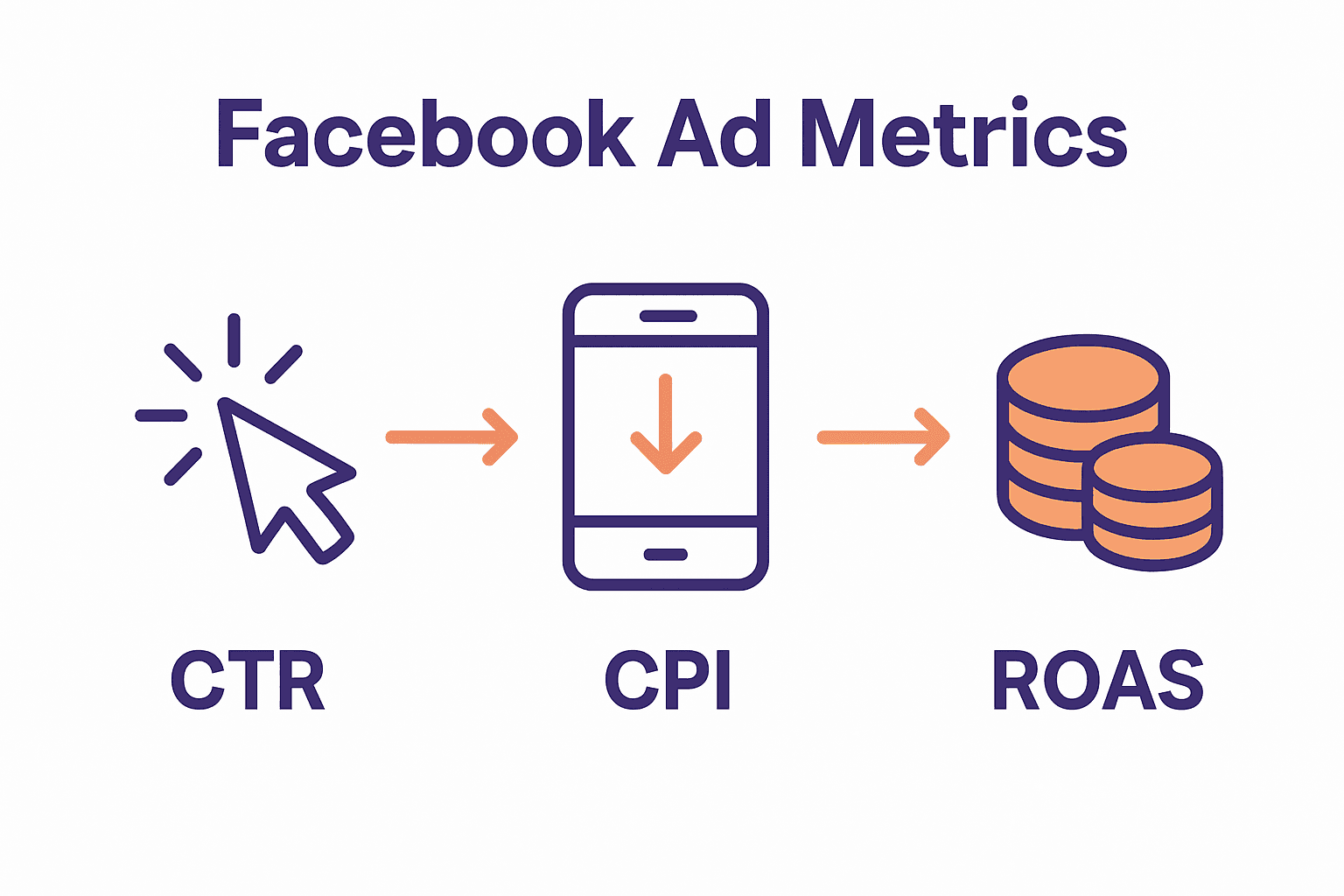 Facebook Ad Metrics

CTR

CPI

ROAS