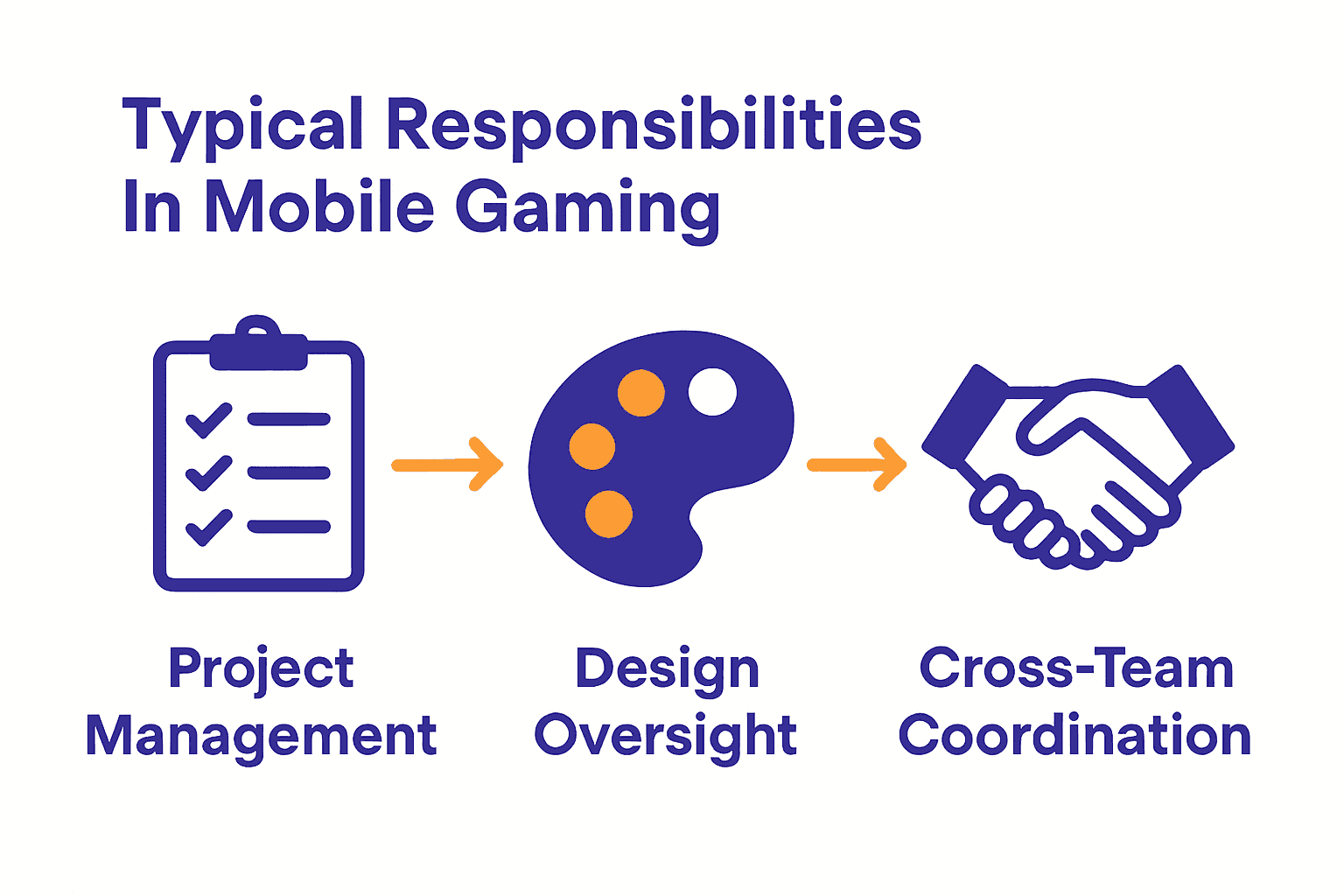 Typical Responsibilities In Mobile Gaming

Project Management

Design Oversight

Cross-Team Coordination