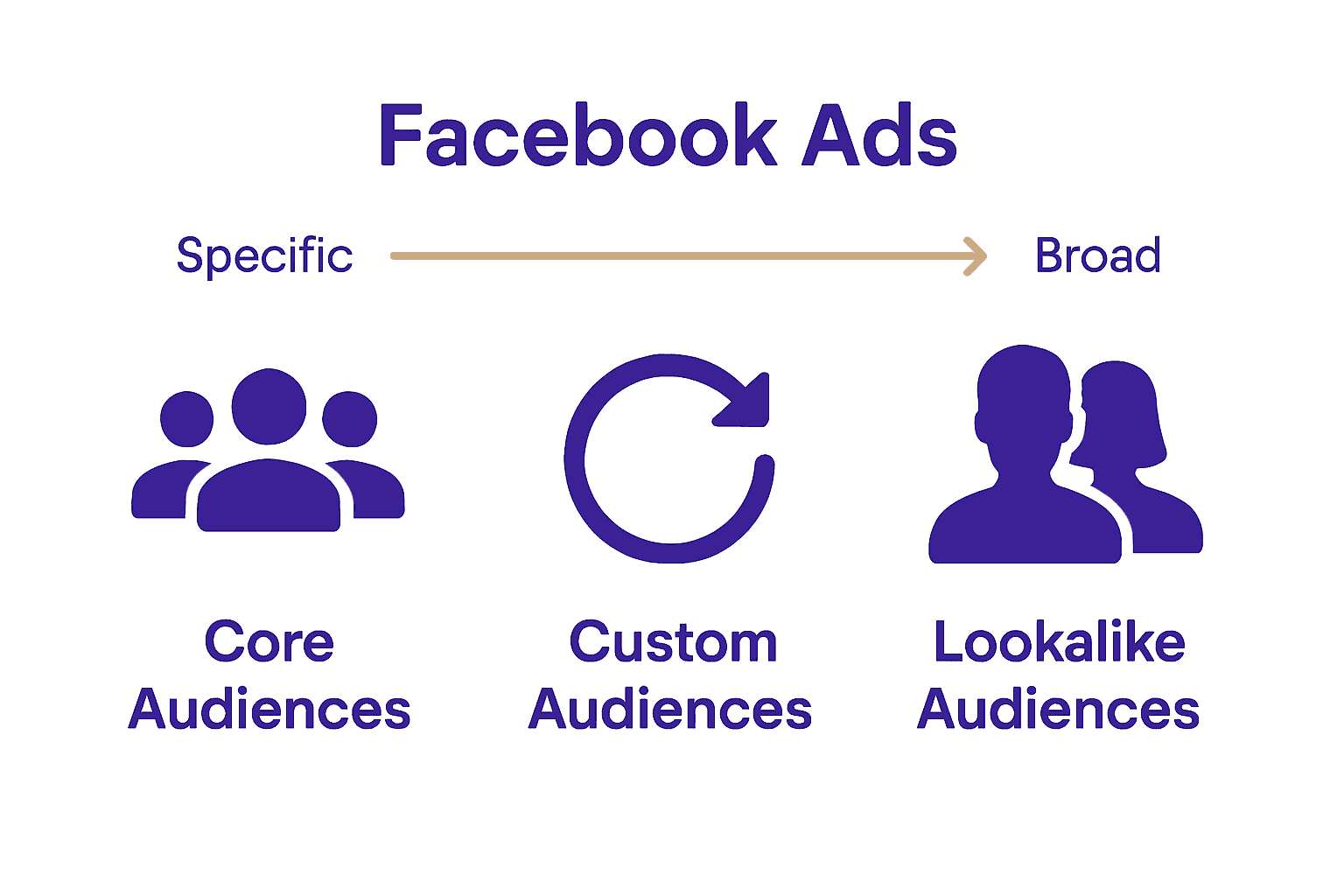 Facebook Ads

Specific Broad

Core Audiences

Custom Audiences

Lookalike Audiences