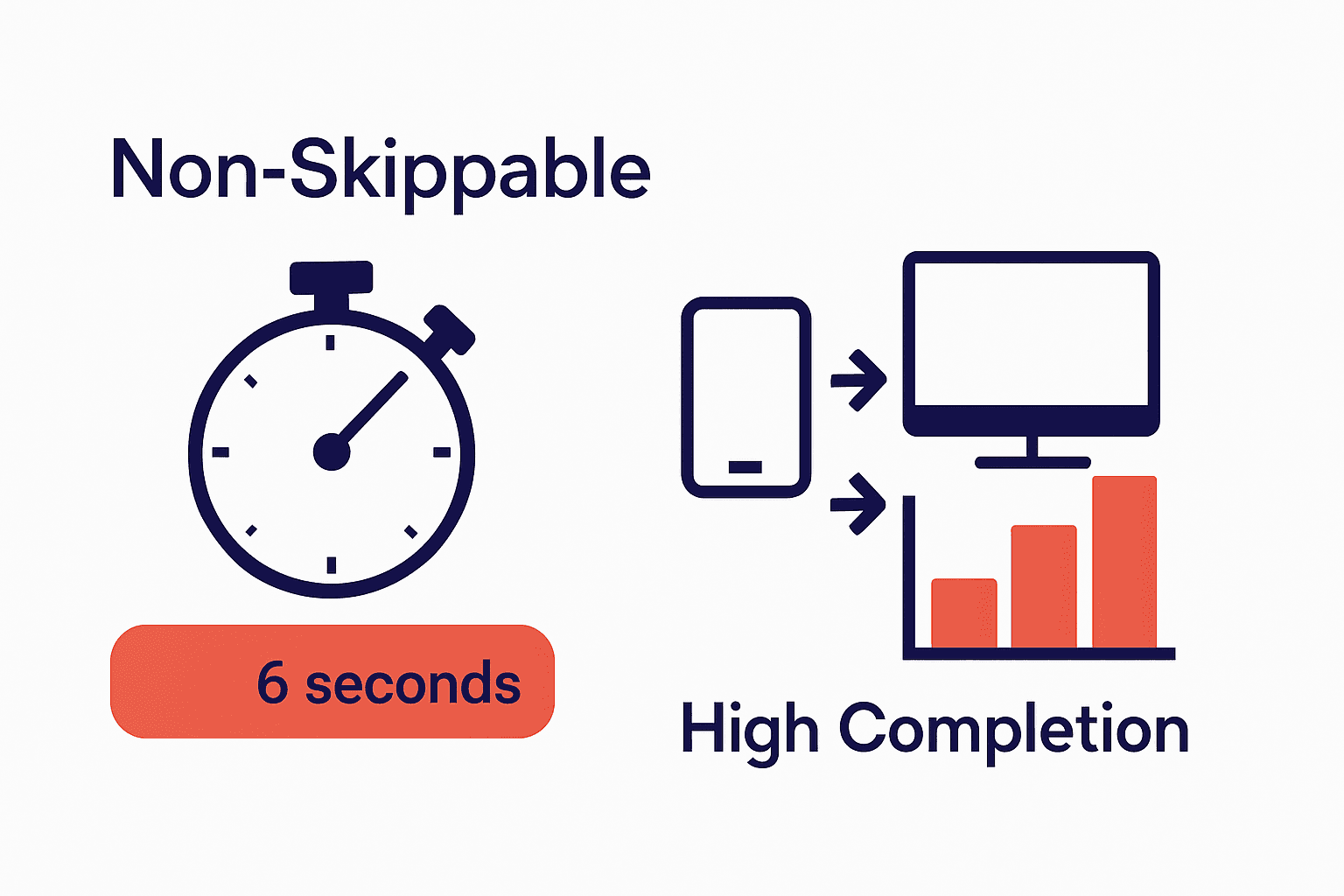 Non-Skippable

6 seconds

High Completion