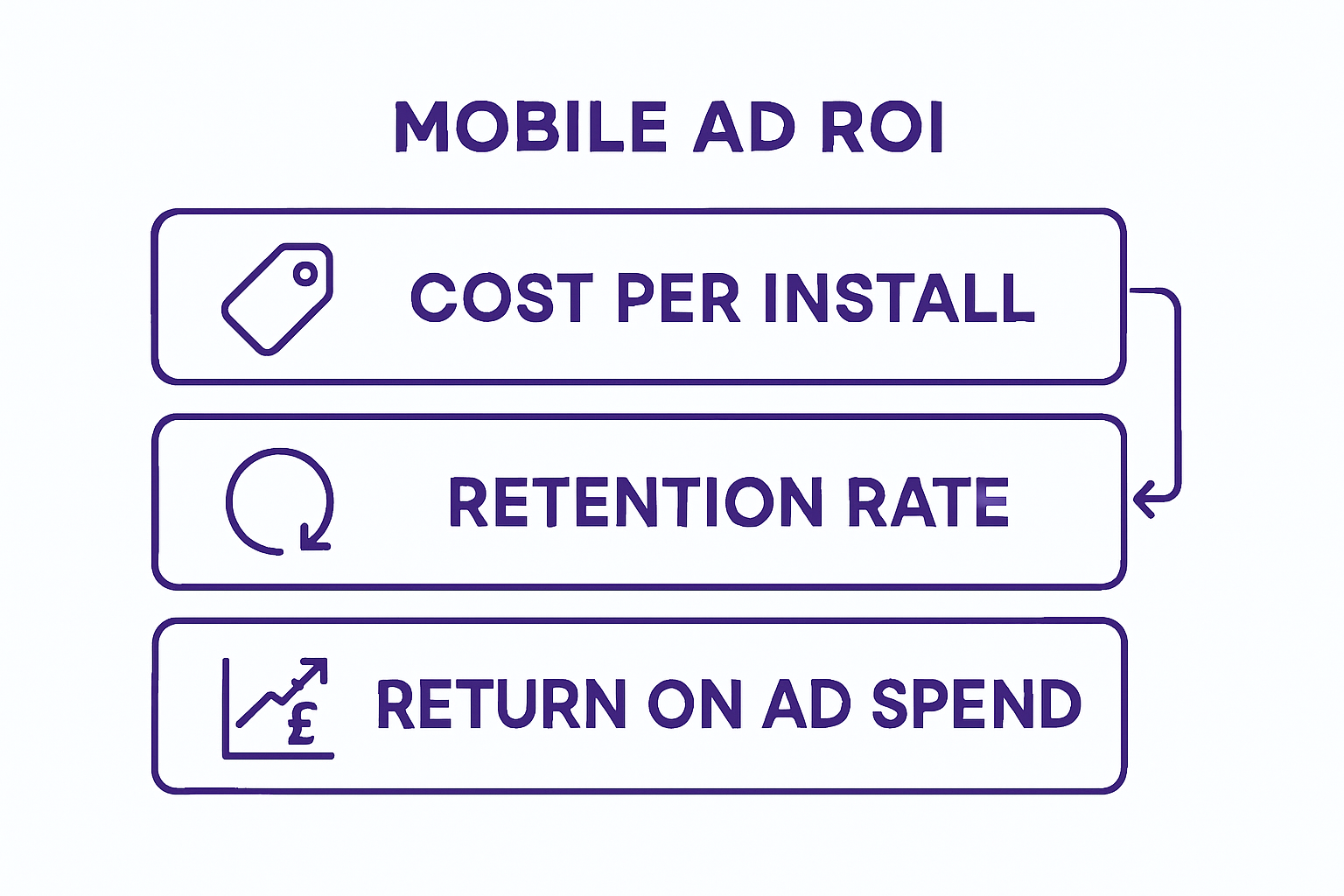 MOBILE AD ROI

COST PER INSTALL

RETENTION RATE

£

RETURN ON AD SPEND