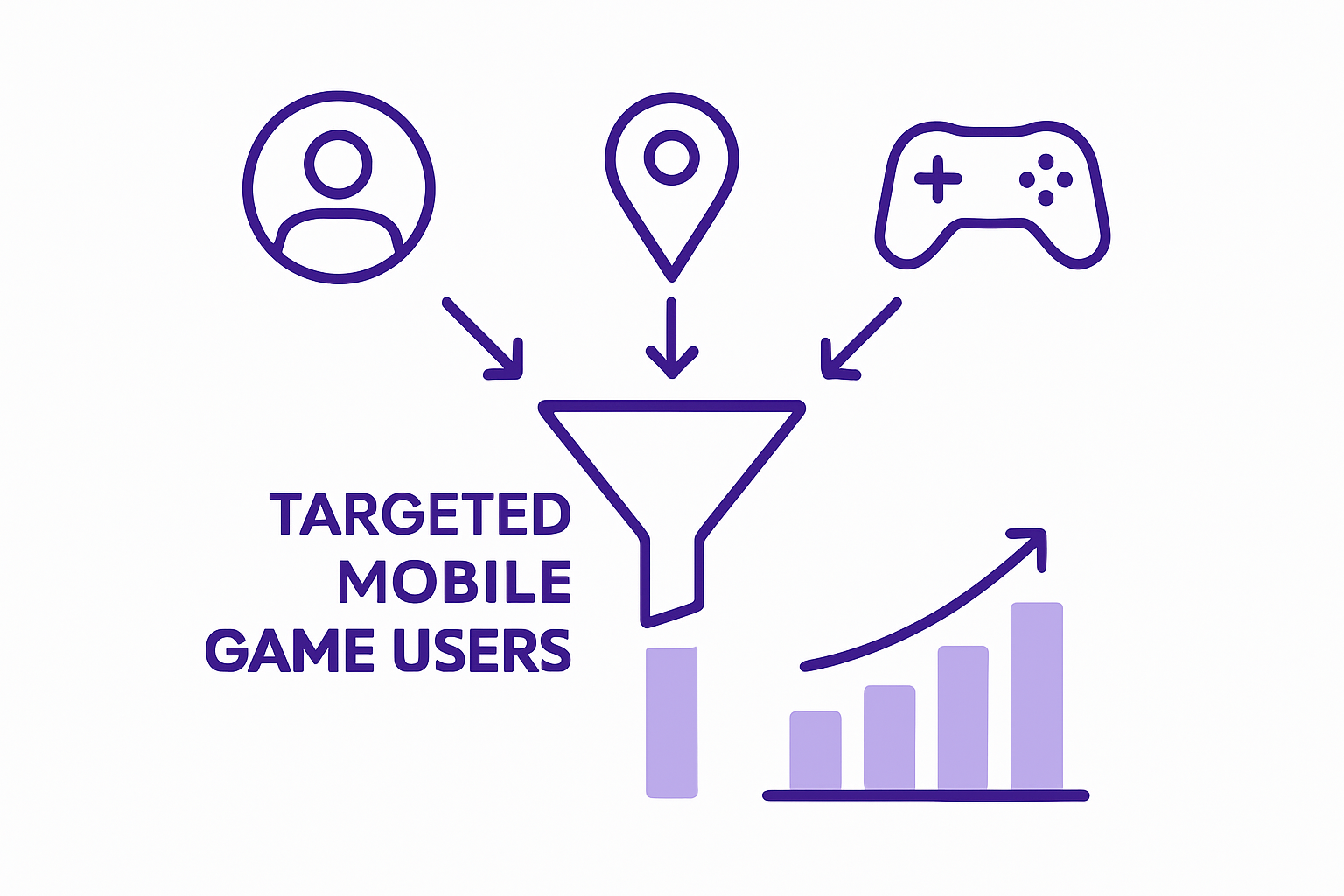 TARGETED
MOBILE
GAME USERS