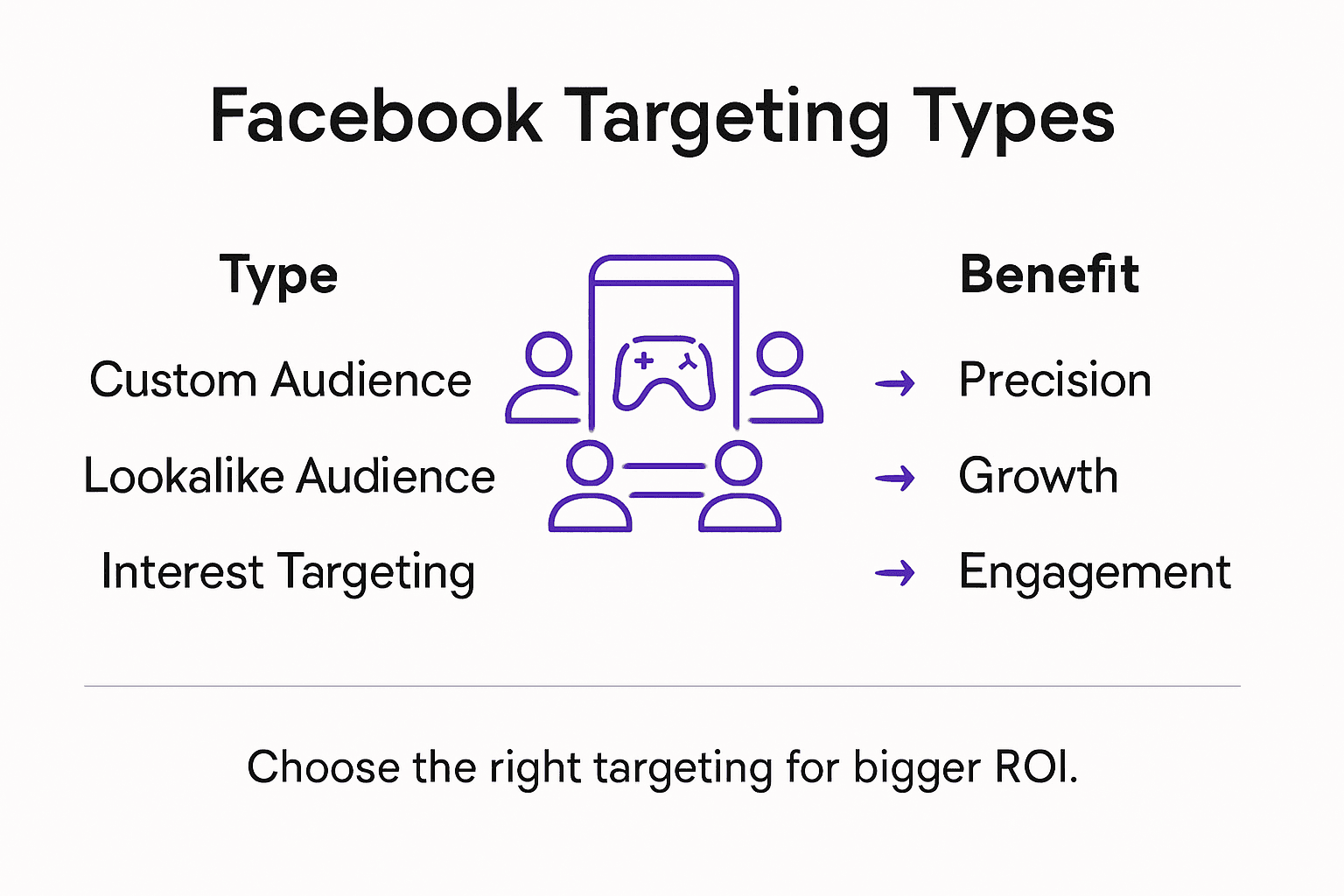 Facebook Targeting Types

| Type | | Benefit |
|---|---|---|
| Custom Audience | → | Precision |
| Lookalike Audience | → | Growth |
| Interest Targeting | → | Engagement |

Choose the right targeting for bigger ROI.