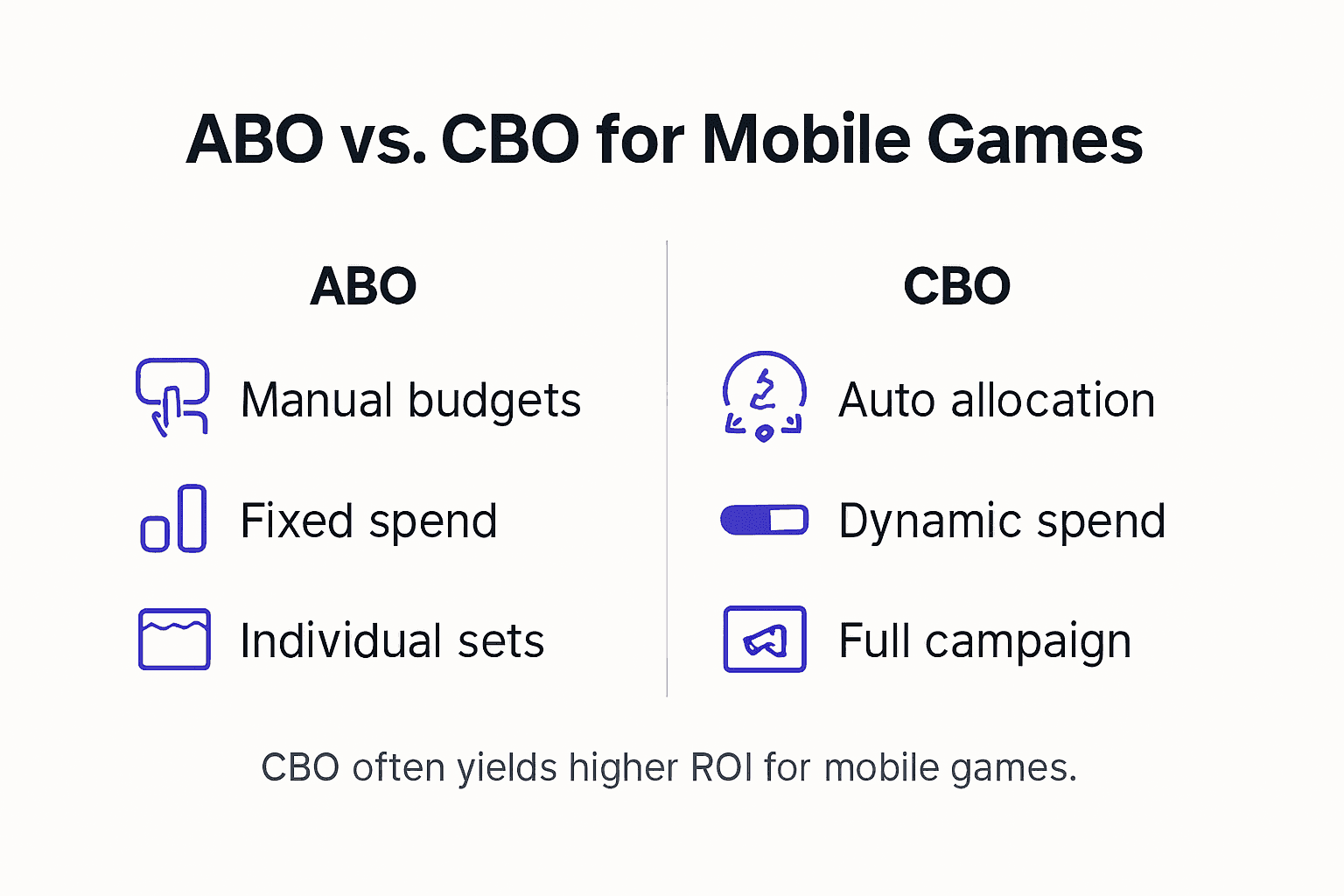 ABO vs. CBO for Mobile Games

ABO

Manual budgets

Fixed spend

Individual sets

CBO

Auto allocation

Dynamic spend

Full campaign

CBO often yields higher ROI for mobile games.