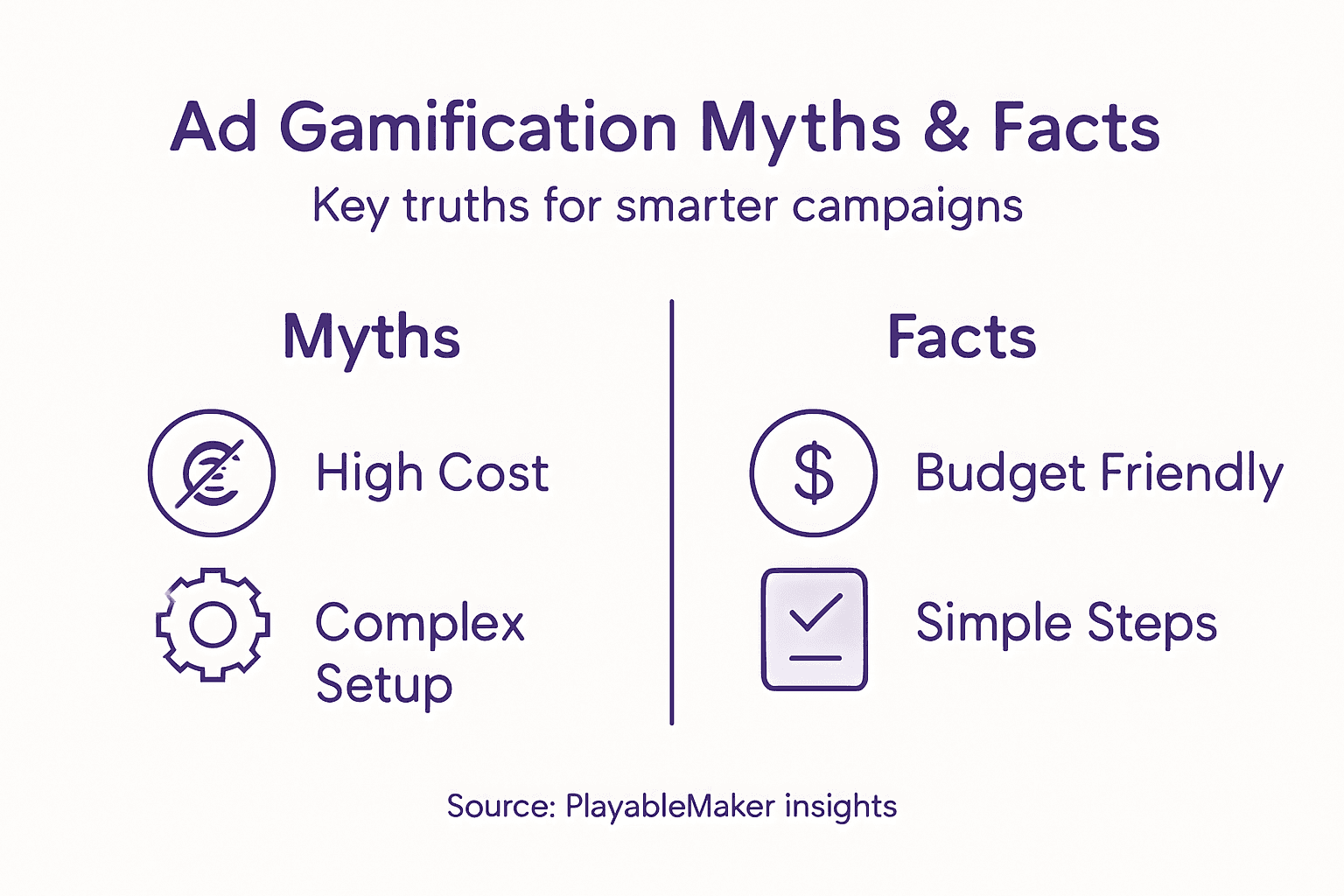 Ad Gamification Myths & Facts

Key truths for smarter campaigns

Myths

High Cost

Complex Setup

Facts

$

Budget Friendly

Simple Steps

Source: PlayableMaker insights