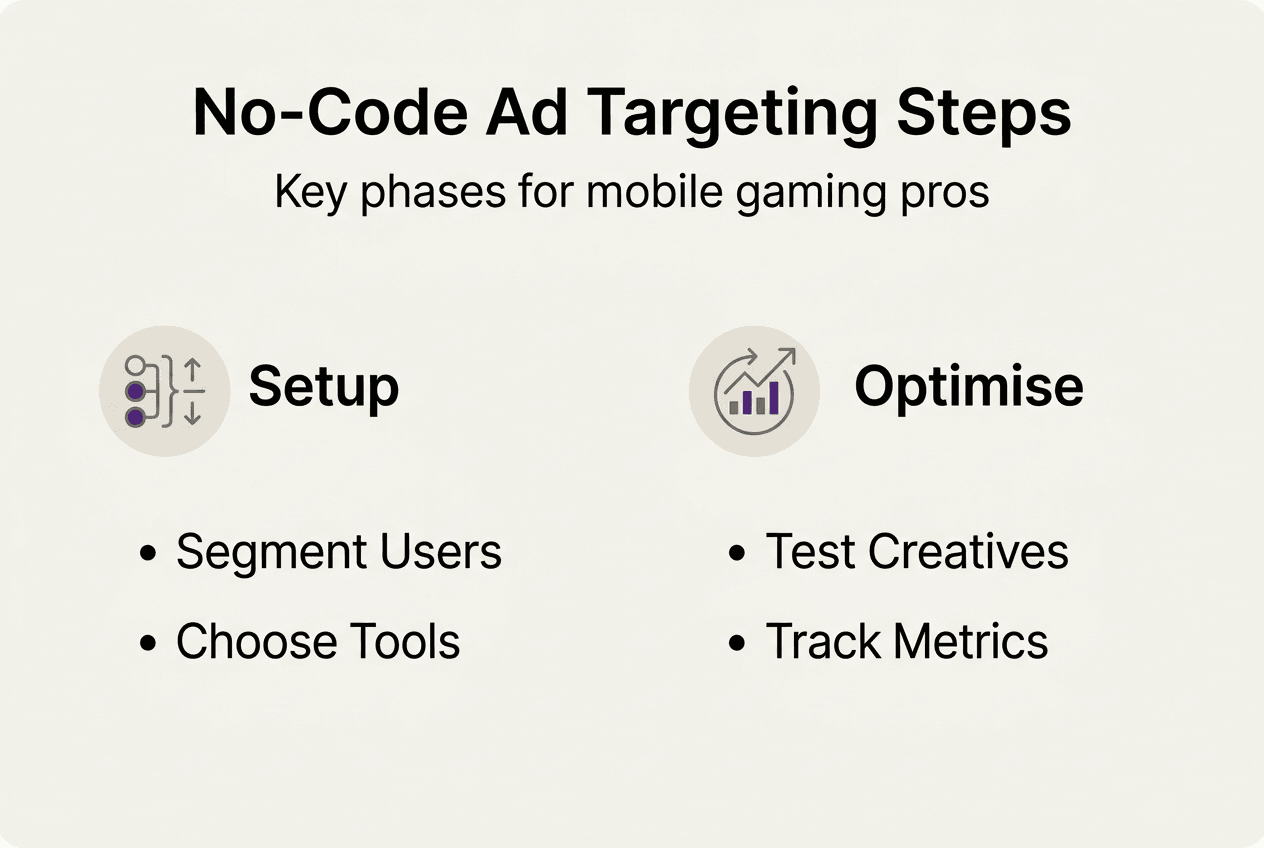 No-Code Ad Targeting Steps
Key phases for mobile gaming pros

Setup
• Segment Users
• Choose Tools

Optimise
• Test Creatives
• Track Metrics