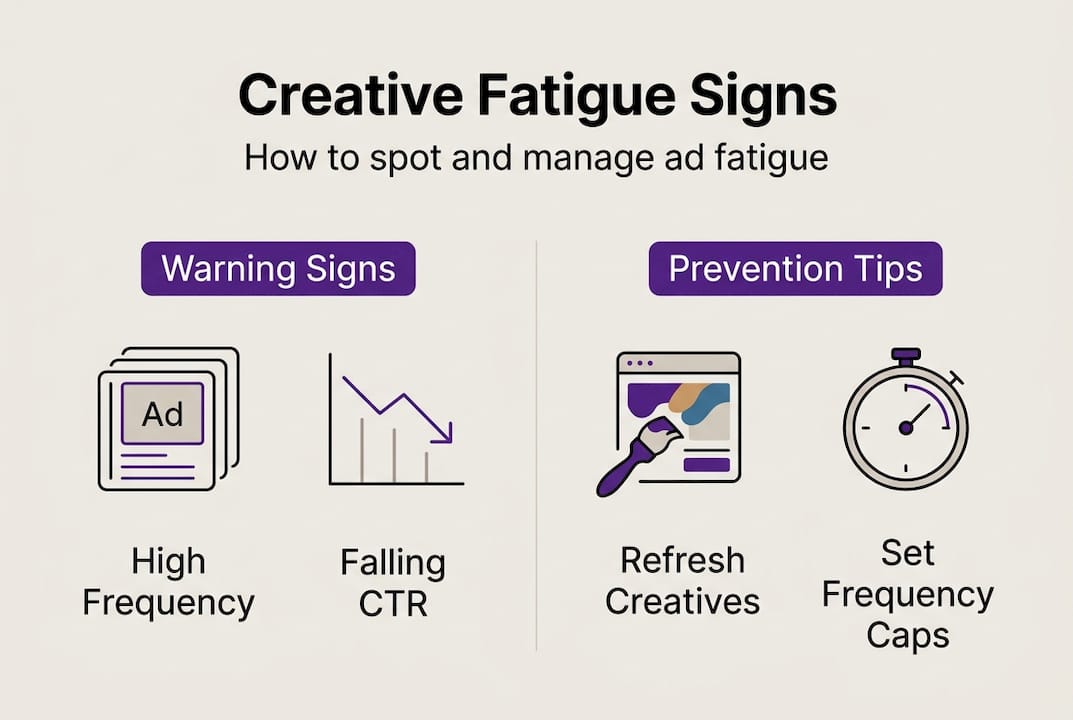 Creative Fatigue Signs

How to spot and manage ad fatigue

Warning Signs

Ad

High Frequency

Falling CTR

Prevention Tips

Refresh Creatives

Set Frequency Caps