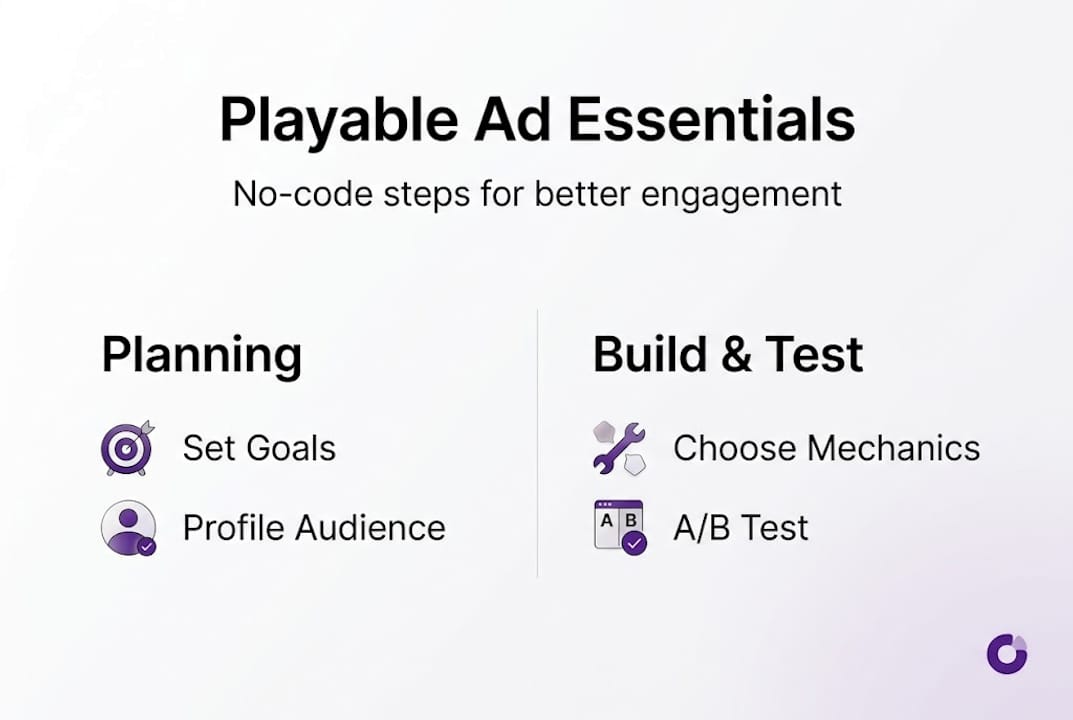 Playable Ad Essentials

No-code steps for better engagement

Planning

Set Goals

Profile Audience

Build & Test

Choose Mechanics

A B

A/B Test