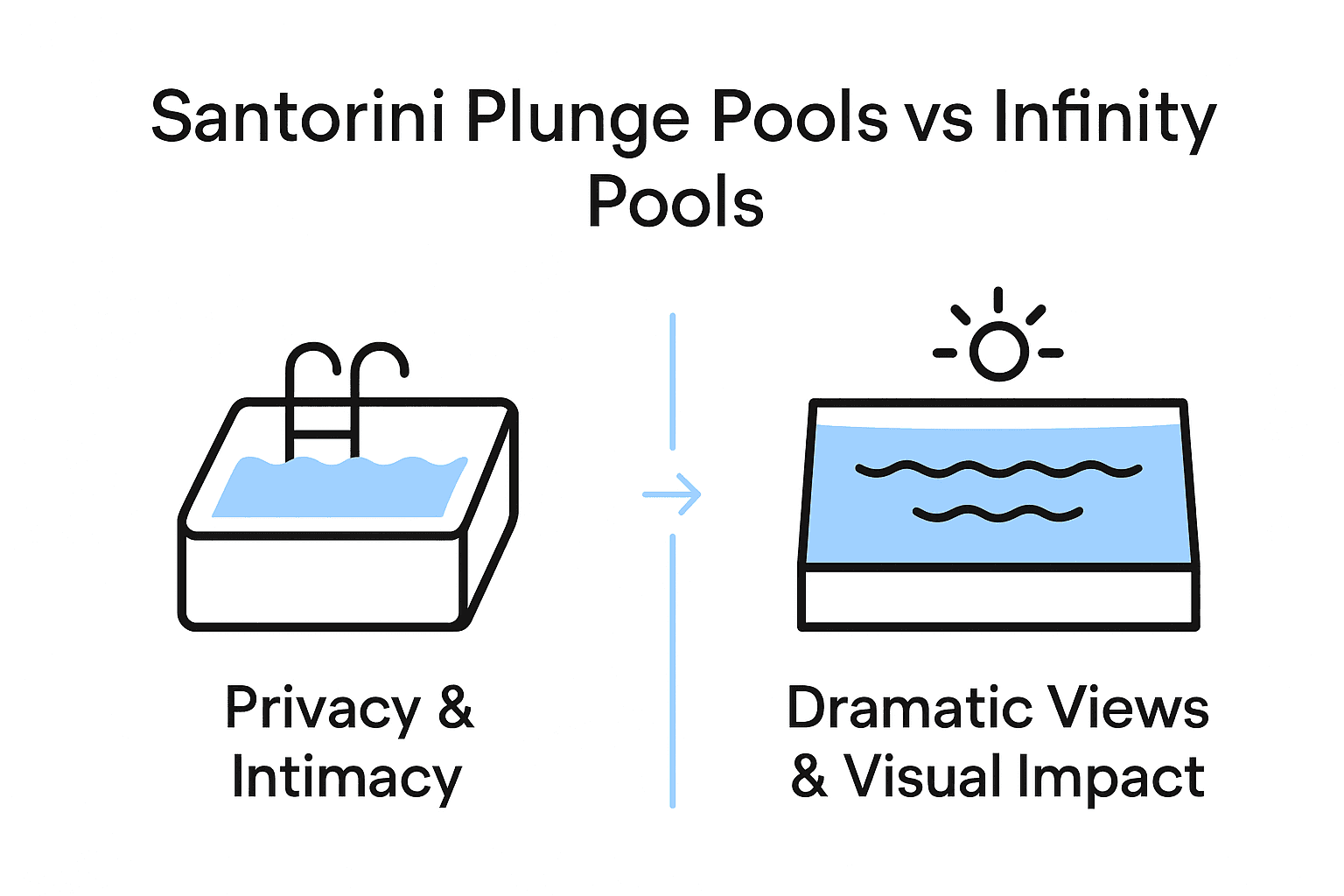 Santorini Plunge Pools vs Infinity Pools

Privacy & Intimacy

Dramatic Views & Visual Impact