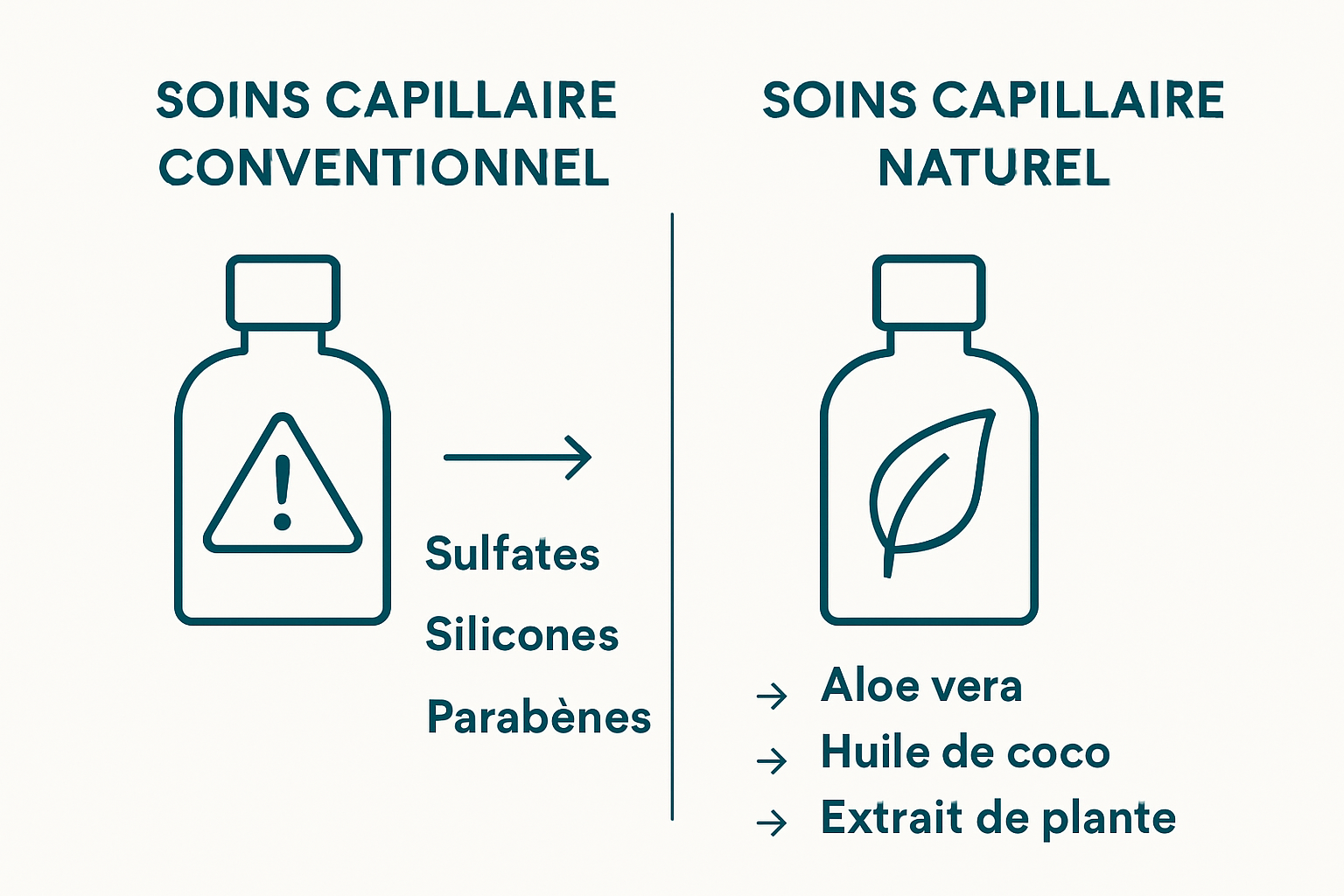 SOINS CAPILLAIRE CONVENTIONNEL

Sulfates

Silicones

Parabènes

SOINS CAPILLAIRE NATUREL

→ Aloe vera

→ Huile de coco

→ Extrait de plante