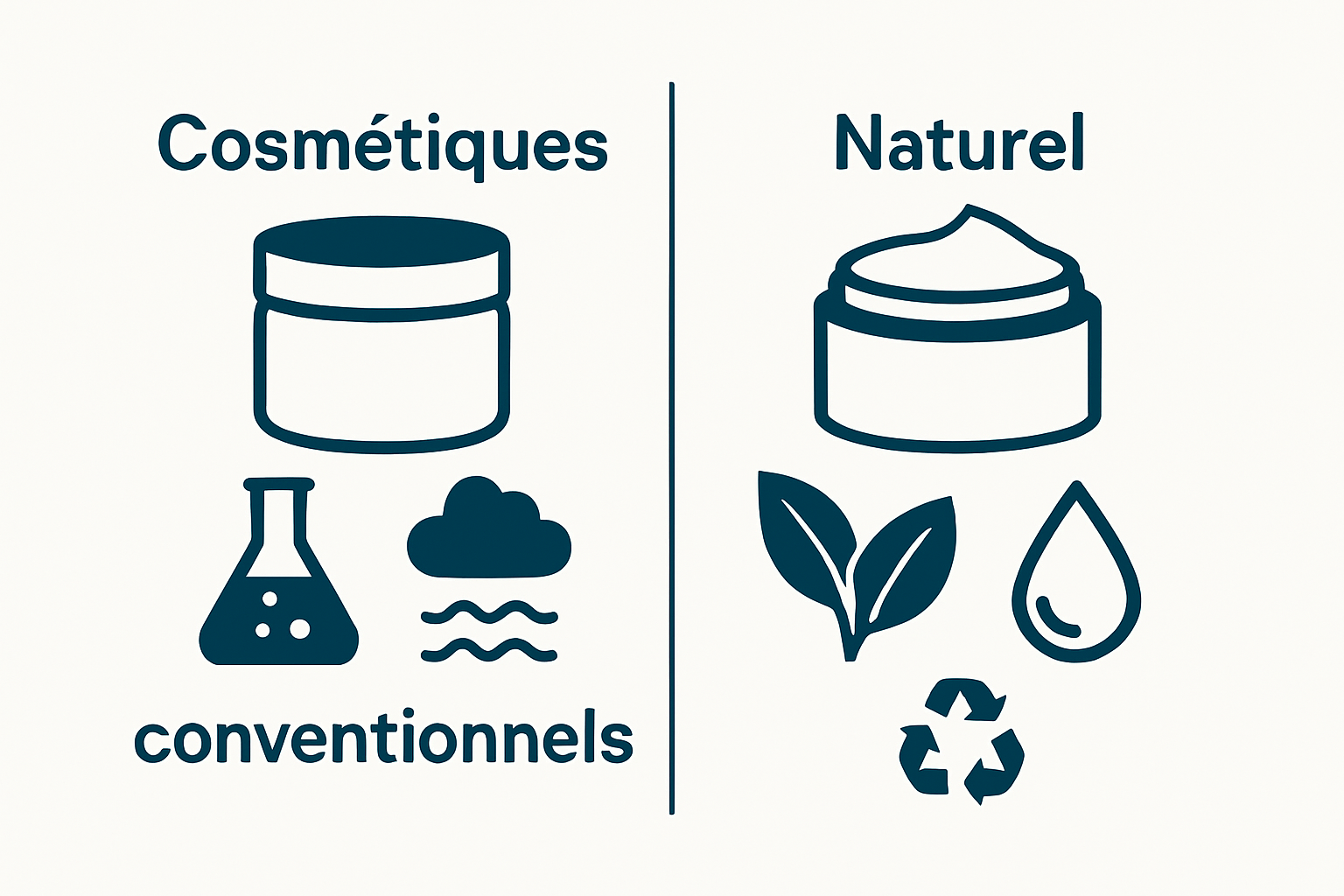 Cosmétiques

conventionnels

Naturel