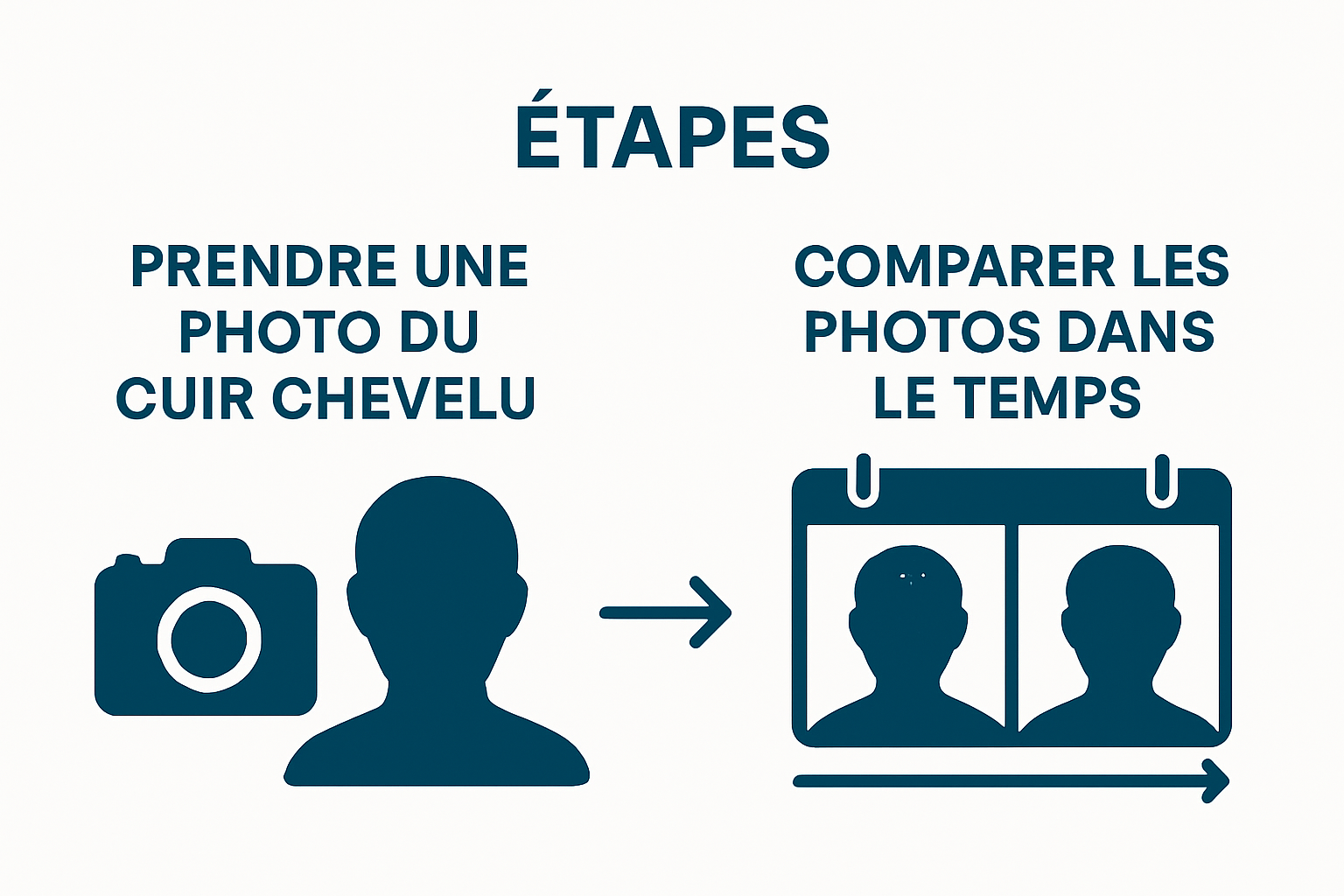 ÉTAPES

PRENDRE UNE PHOTO DU CUIR CHEVELU

COMPARER LES PHOTOS DANS LE TEMPS