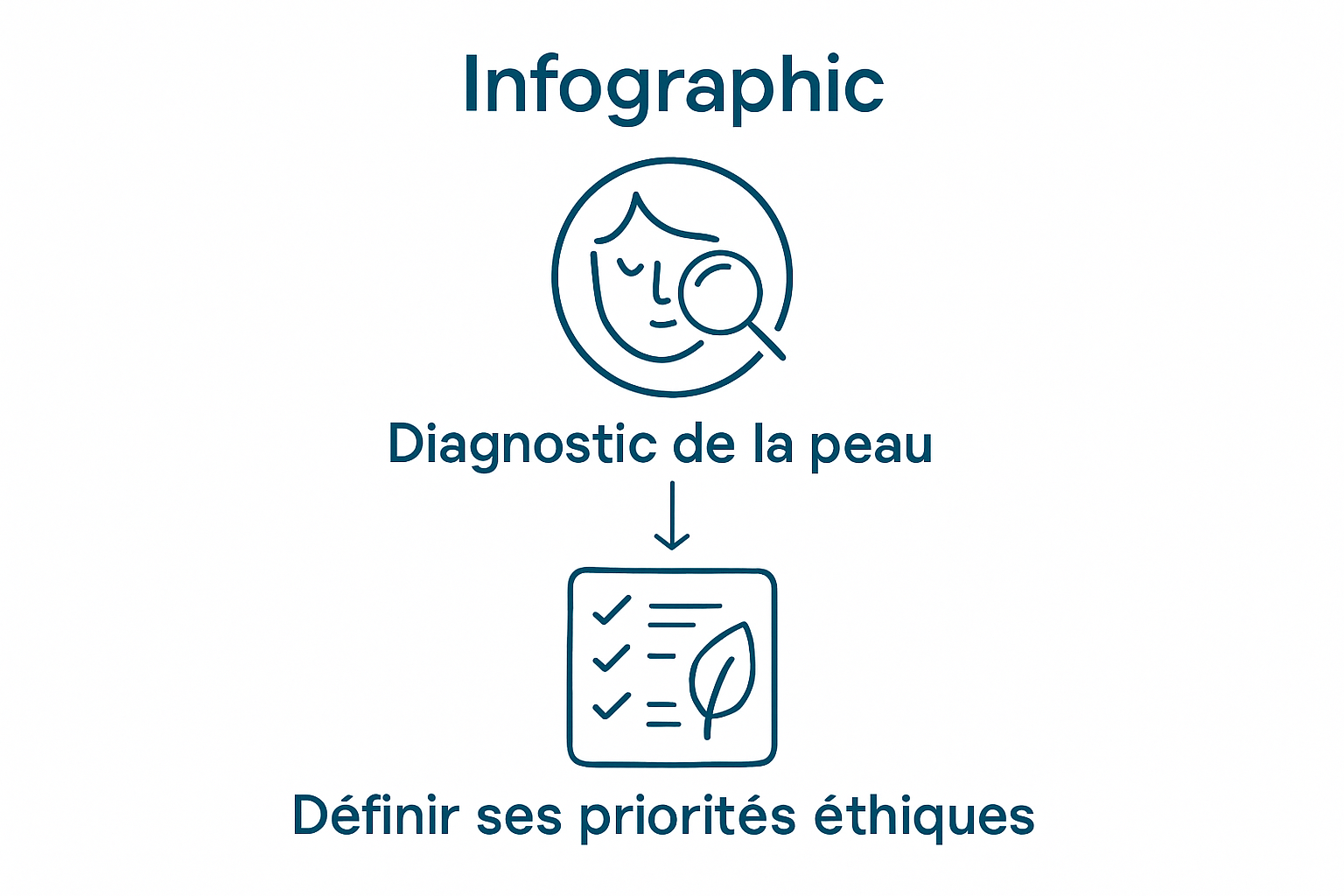 Infographic

Diagnostic de la peau

Définir ses priorités éthiques