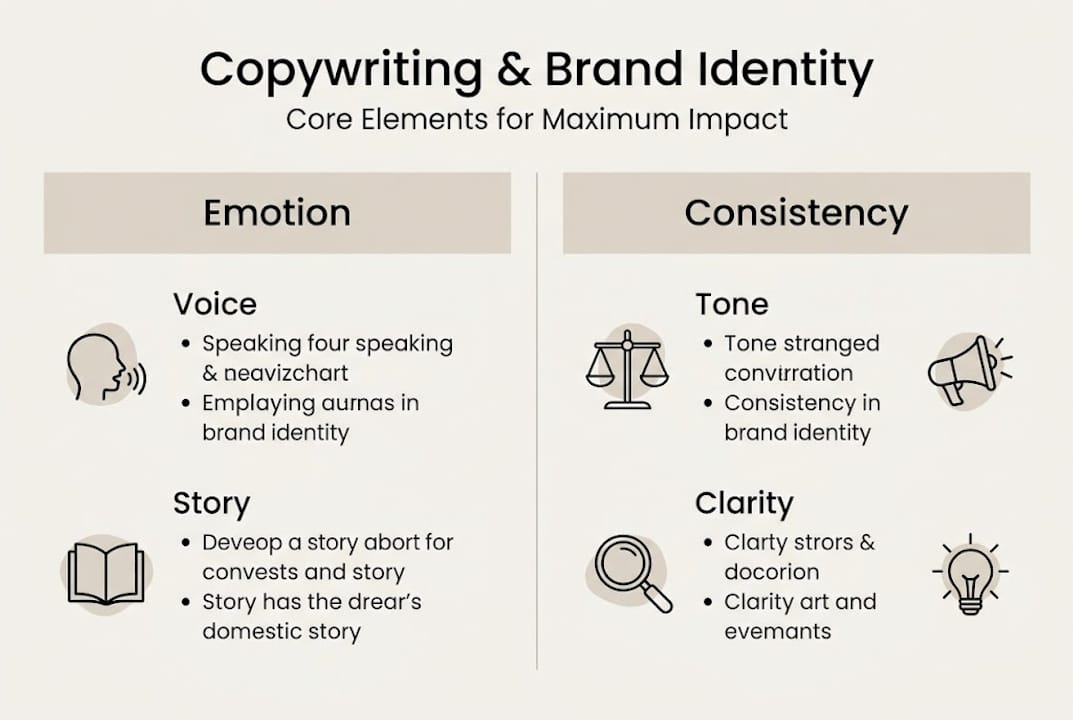 Copywriting & Brand Identity
Core Elements for Maximum Impact

Emotion

Voice
• Speaking four speaking & neavizchart
• Emplaying aurnas in brand identity

Story
• Deveop a story abort for convests and story
• Story has the drear's domestic story

Consistency

Tone
• Tone stranged convirration
• Consistency in brand identity

Clarity
• Clarty strors & docorion
• Clarity art and evemants