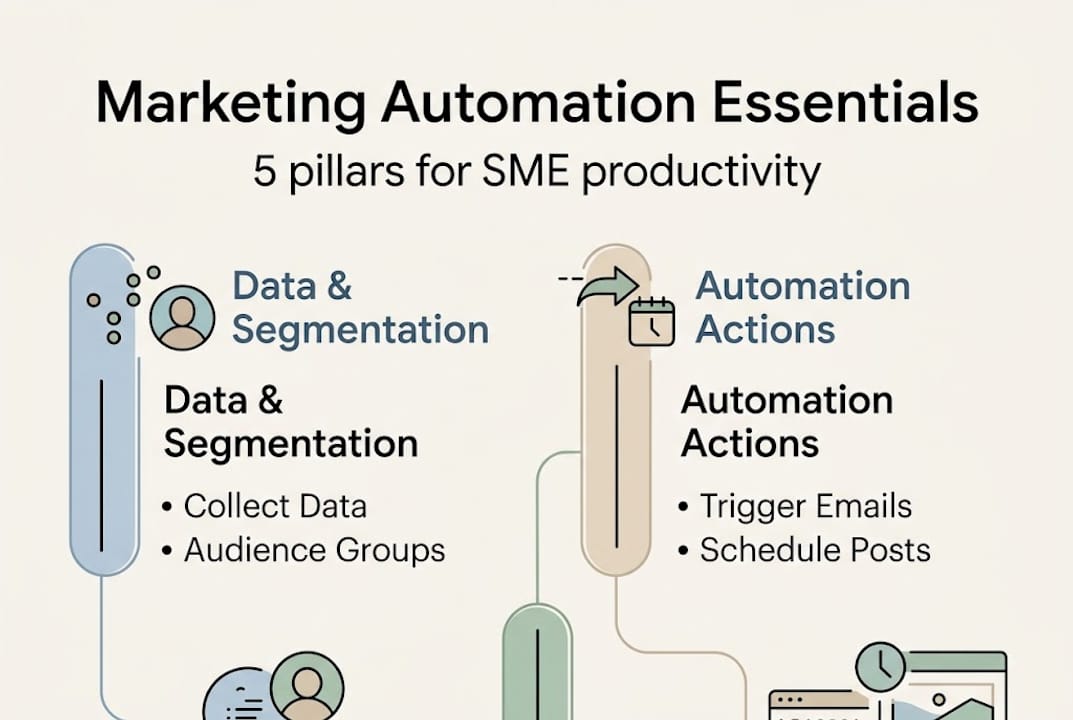 Marketing Automation Essentials
5 pillars for SME productivity

Data & Segmentation

Data & Segmentation
• Collect Data
• Audience Groups

Automation Actions

Automation Actions
• Trigger Emails
• Schedule Posts