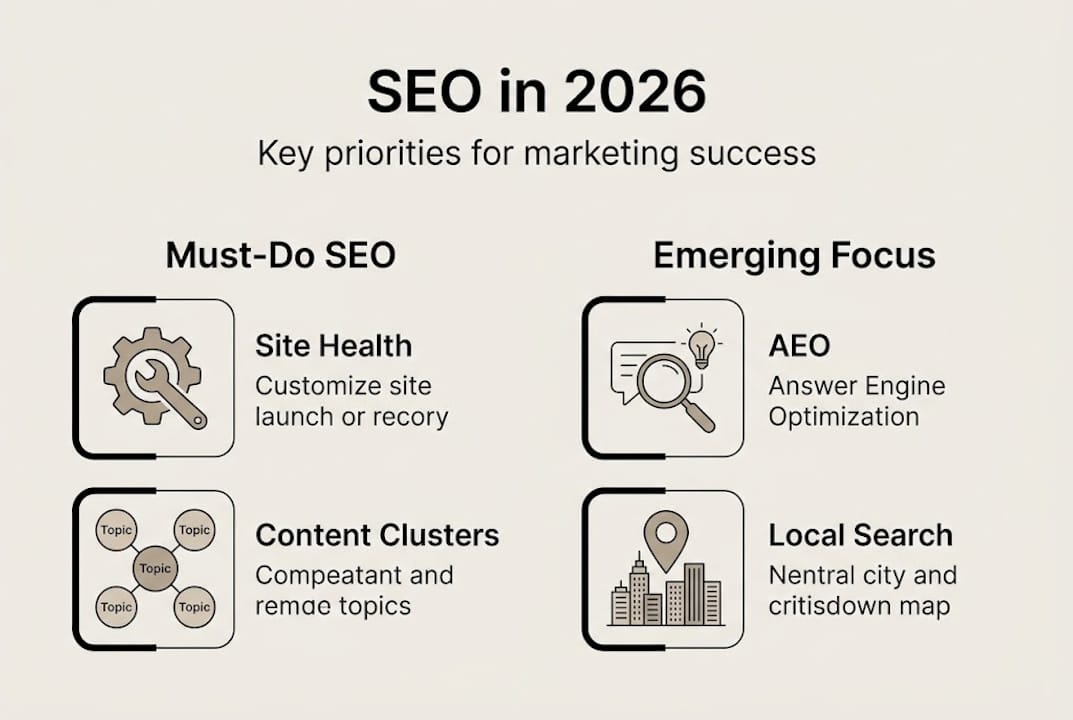 SEO in 2026

Key priorities for marketing success

Must-Do SEO

Site Health
Customize site launch or recory

Topic
Topic
Topic
Topic
Topic

Content Clusters
Compeatant and remae topics

Emerging Focus

AEO
Answer Engine Optimization

Local Search
Nentral city and critisdown map