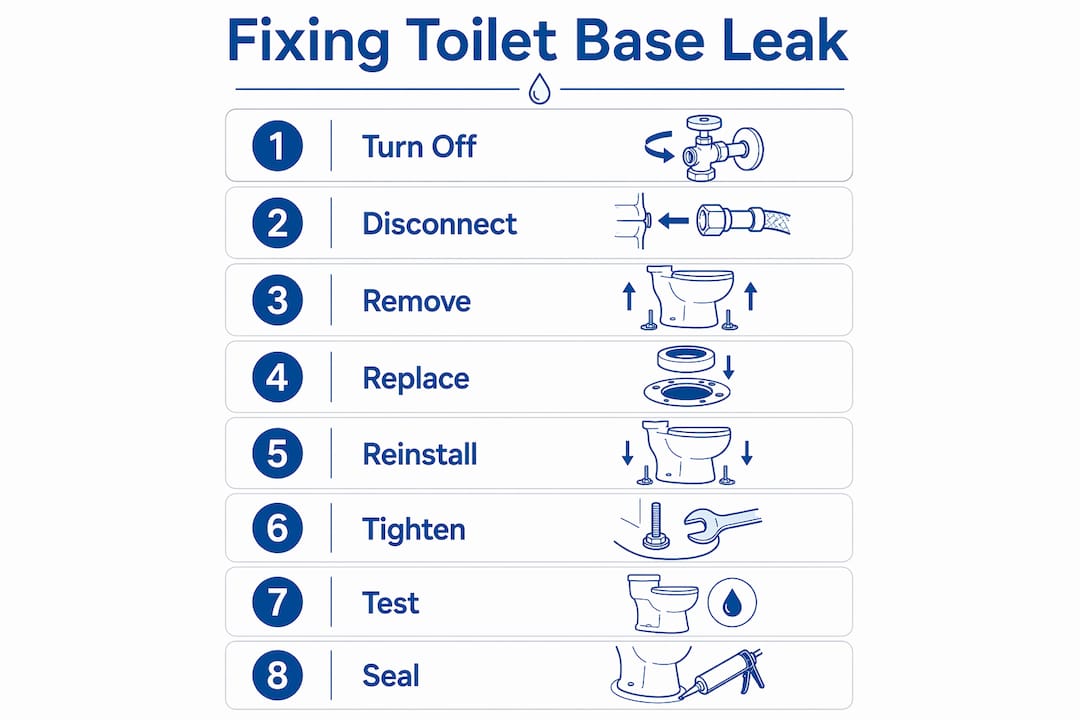 Fixing Toilet Base Leak

1 Turn Off

2 Disconnect

3 Remove

4 Replace

5 Reinstall

6 Tighten

7 Test

8 Seal