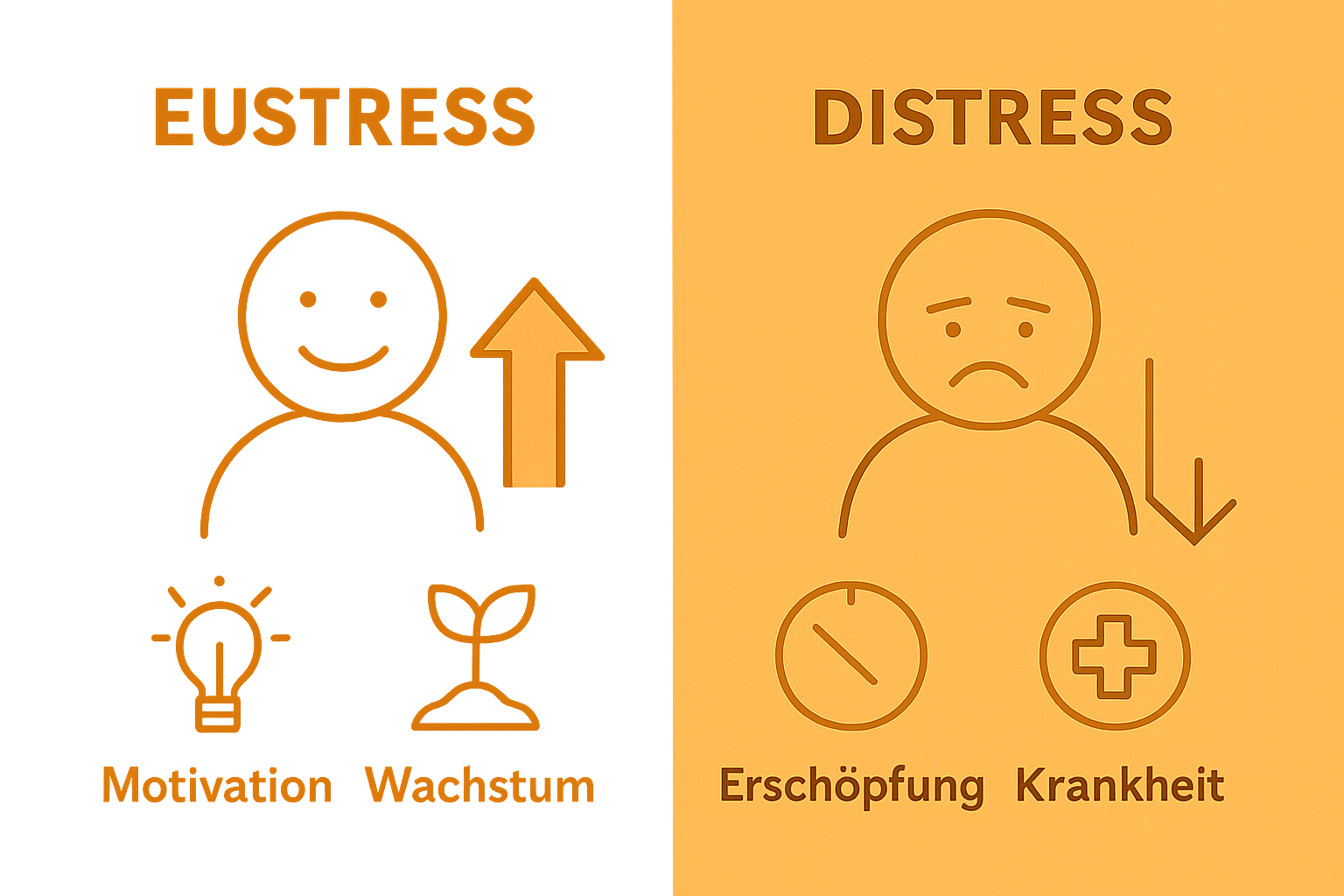 EUSTRESS

Motivation Wachstum

DISTRESS

Erschöpfung Krankheit