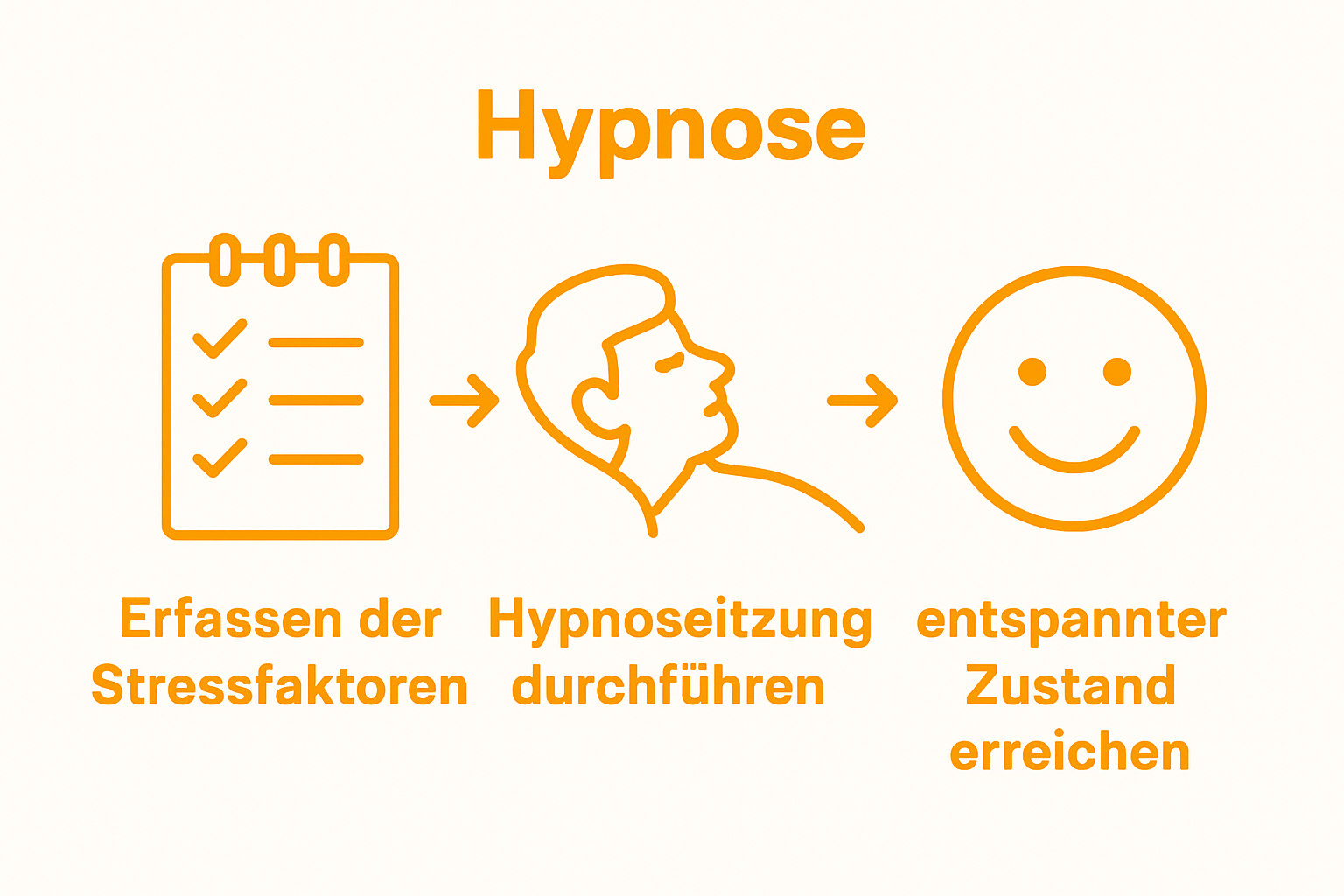 Hypnose

Erfassen der Stressfaktoren

Hypnoseitzung durchführen

entspannter Zustand erreichen