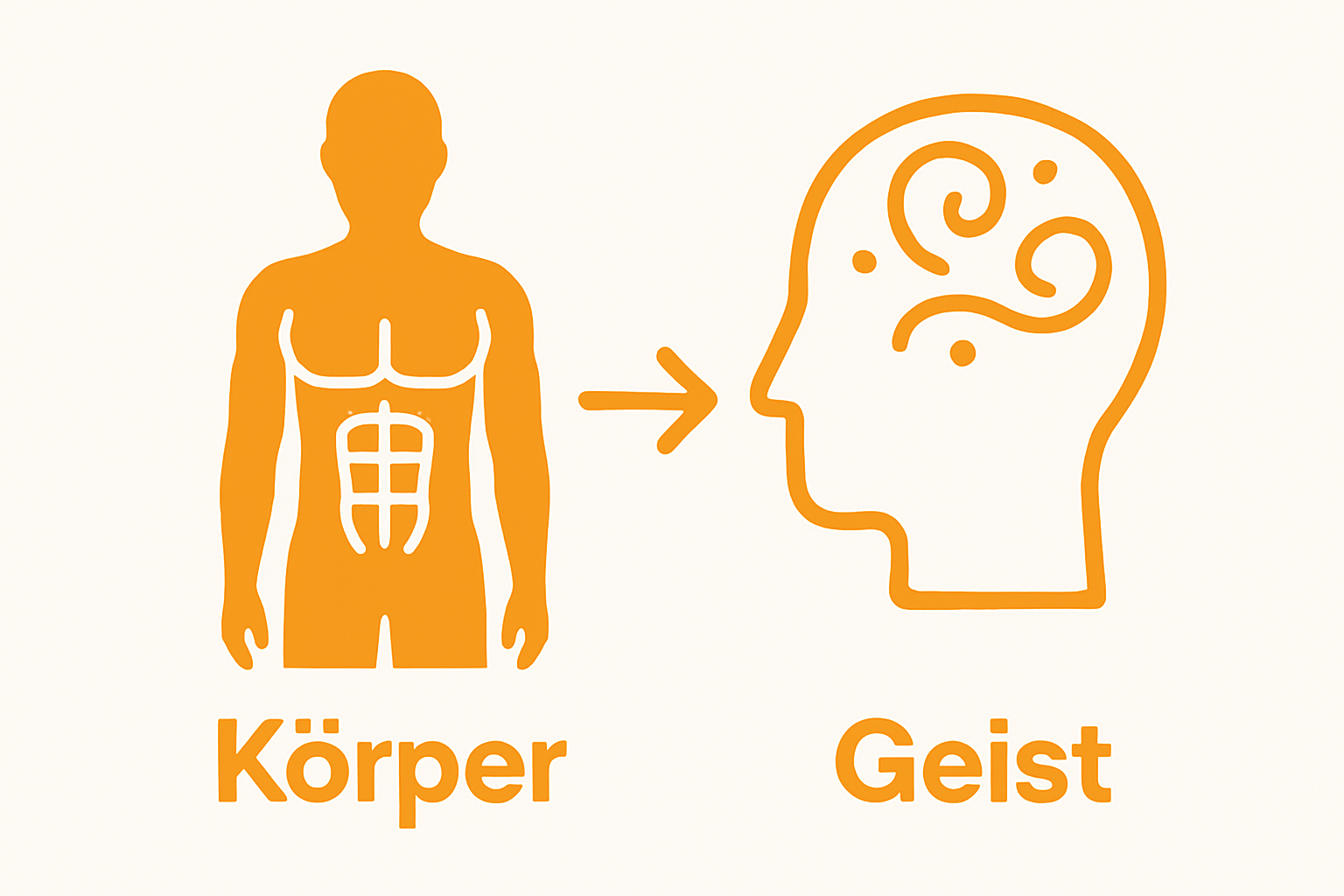 Körper

Geist