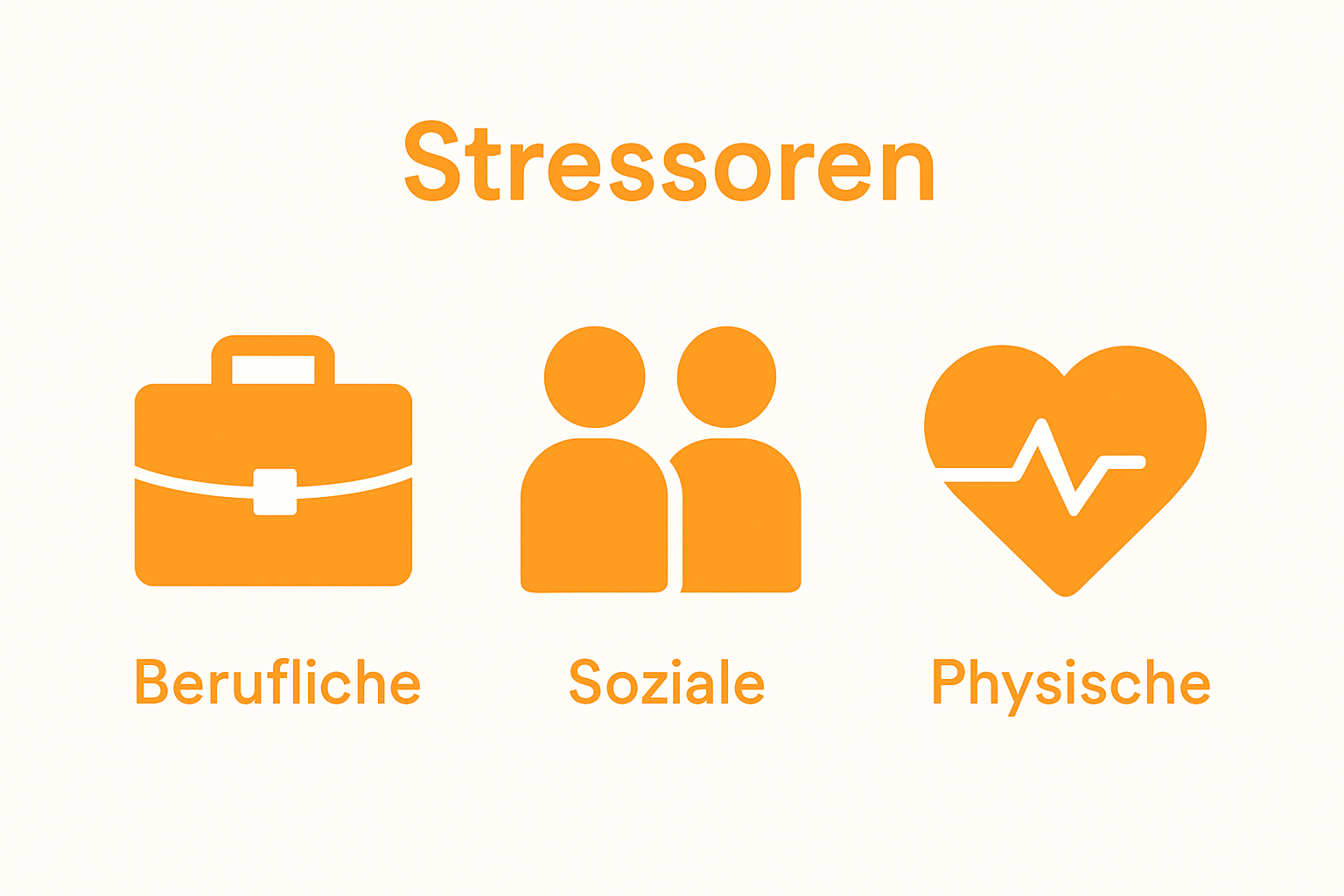 Stressoren

Berufliche

Soziale

Physische