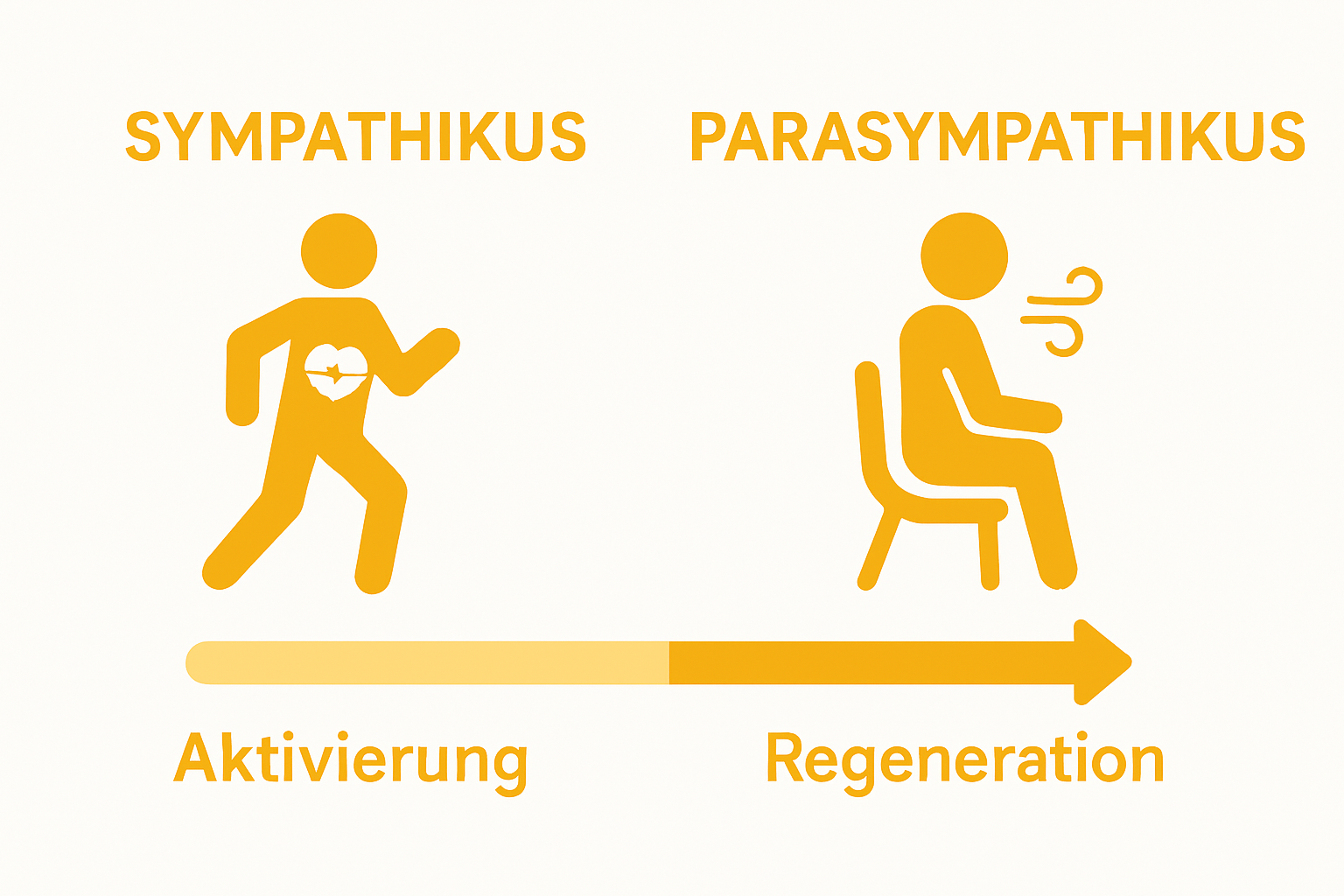 SYMPATHIKUS

PARASYMPATHIKUS

Aktivierung

Regeneration