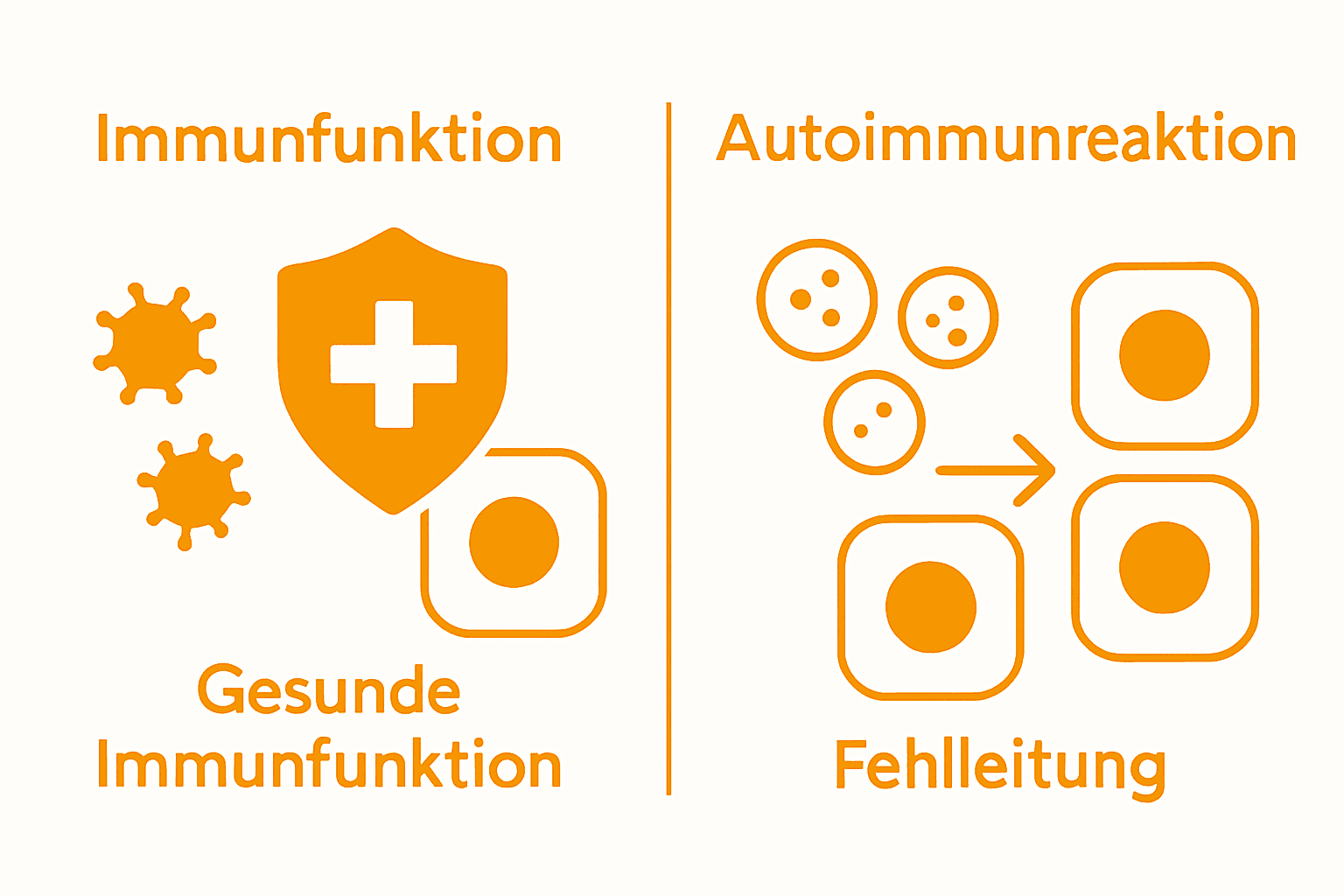 Immunfunktion

Gesunde Immunfunktion

Autoimmunreaktion

Fehlleitung