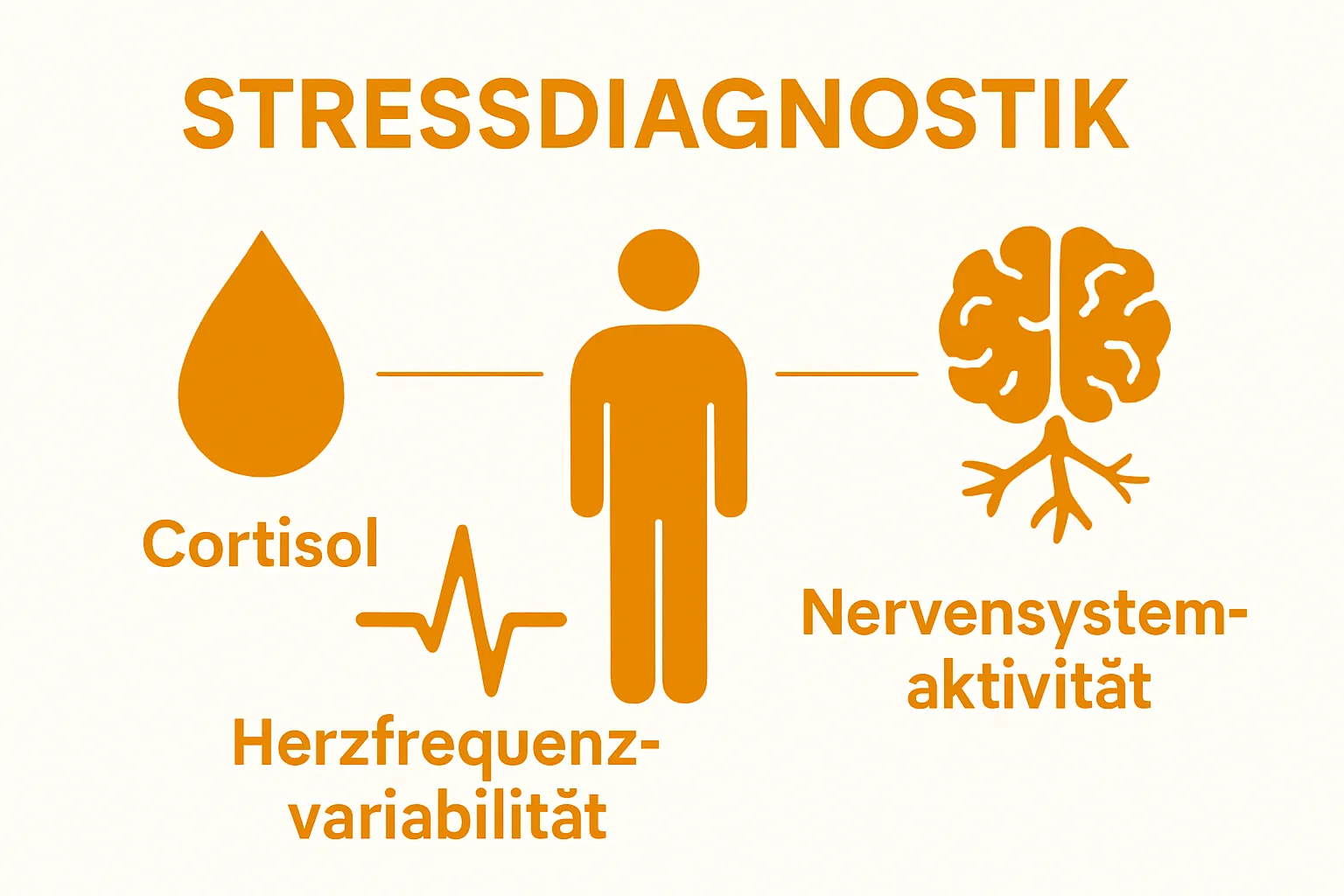 STRESSDIAGNOSTIK

Cortisol

Herzfrequenzvariabilität

Nervensystemaktivität