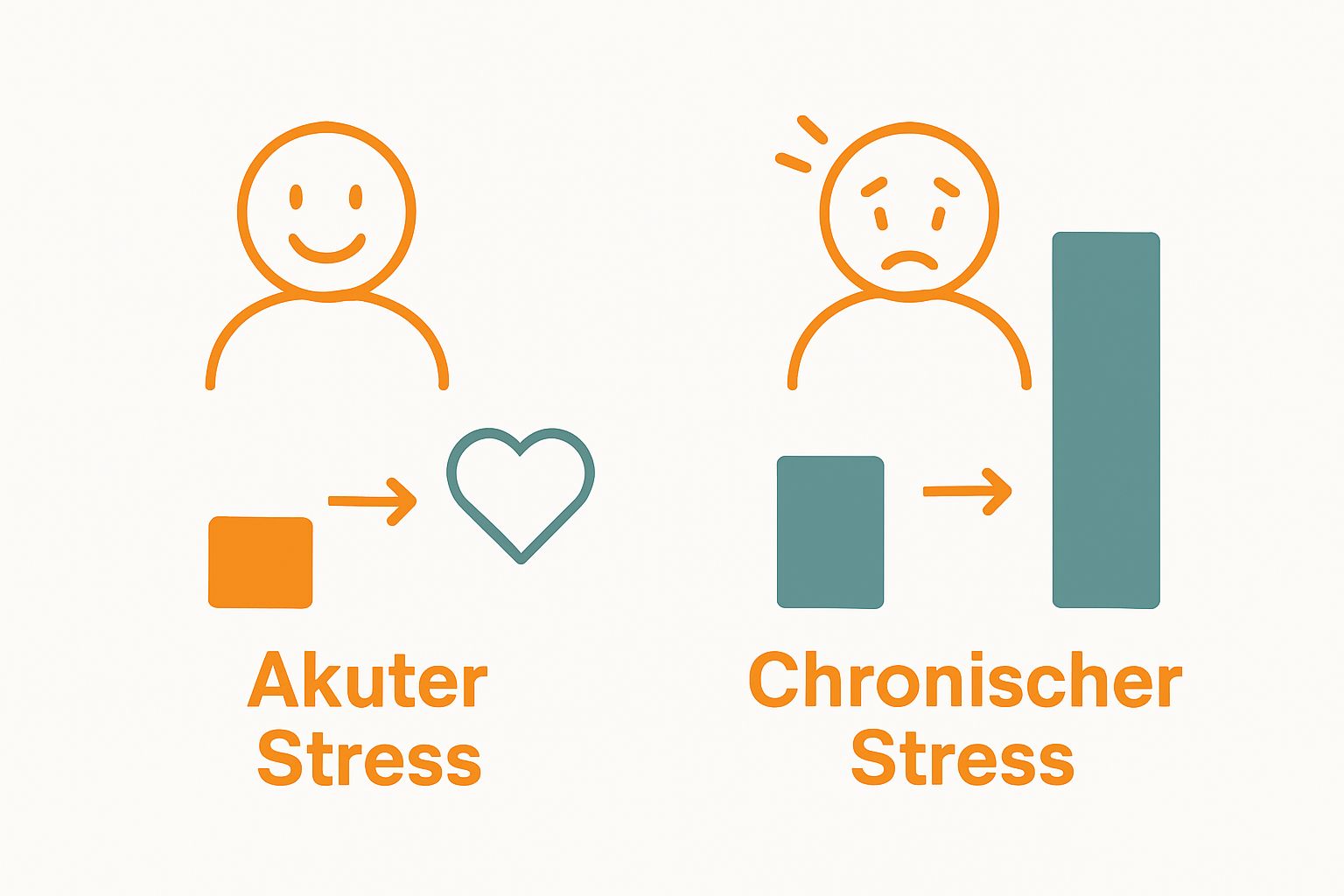 Akuter Stress

Chronischer Stress