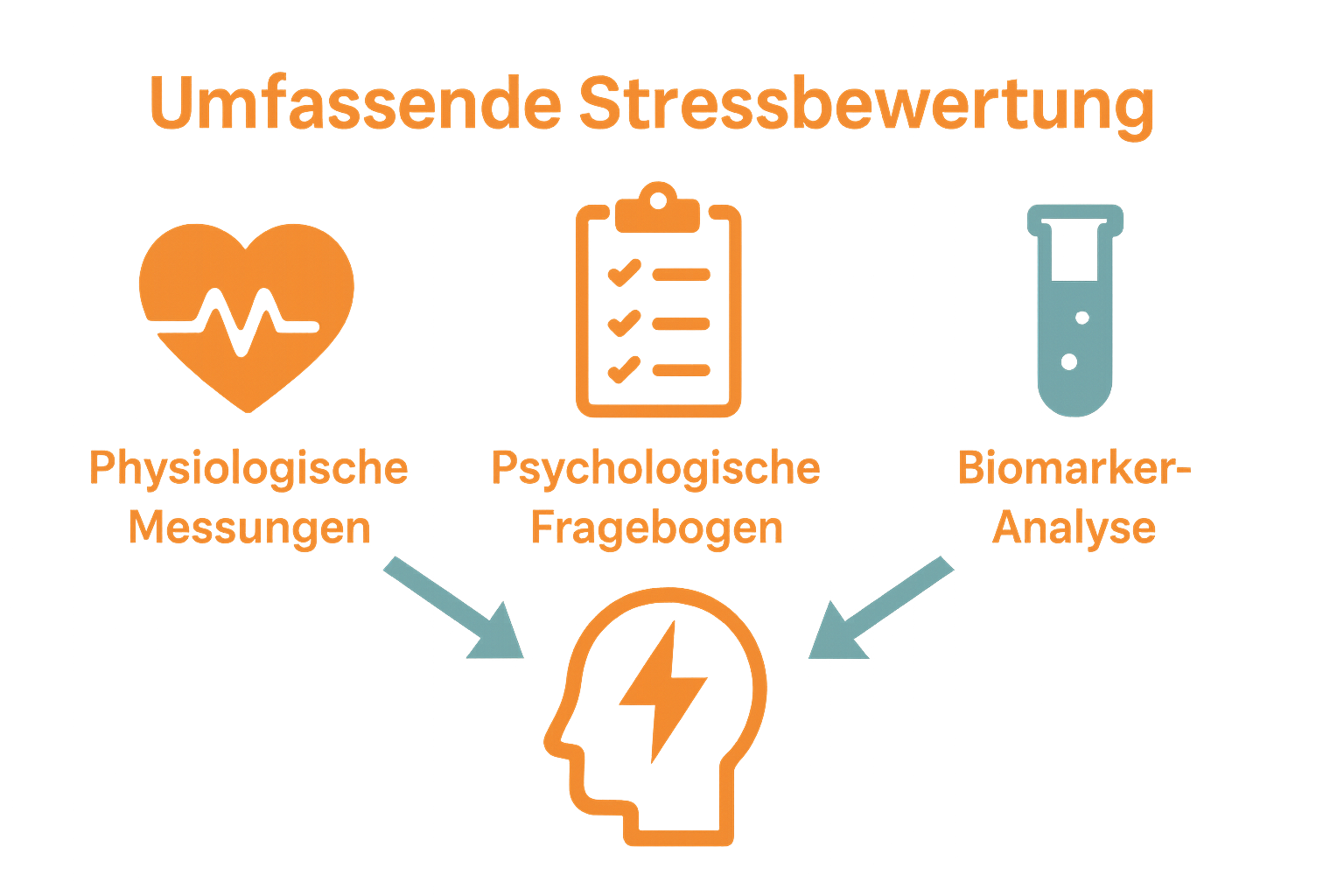 Umfassende Stressbewertung

Physiologische Messungen

Psychologische Fragebogen

Biomarker-Analyse