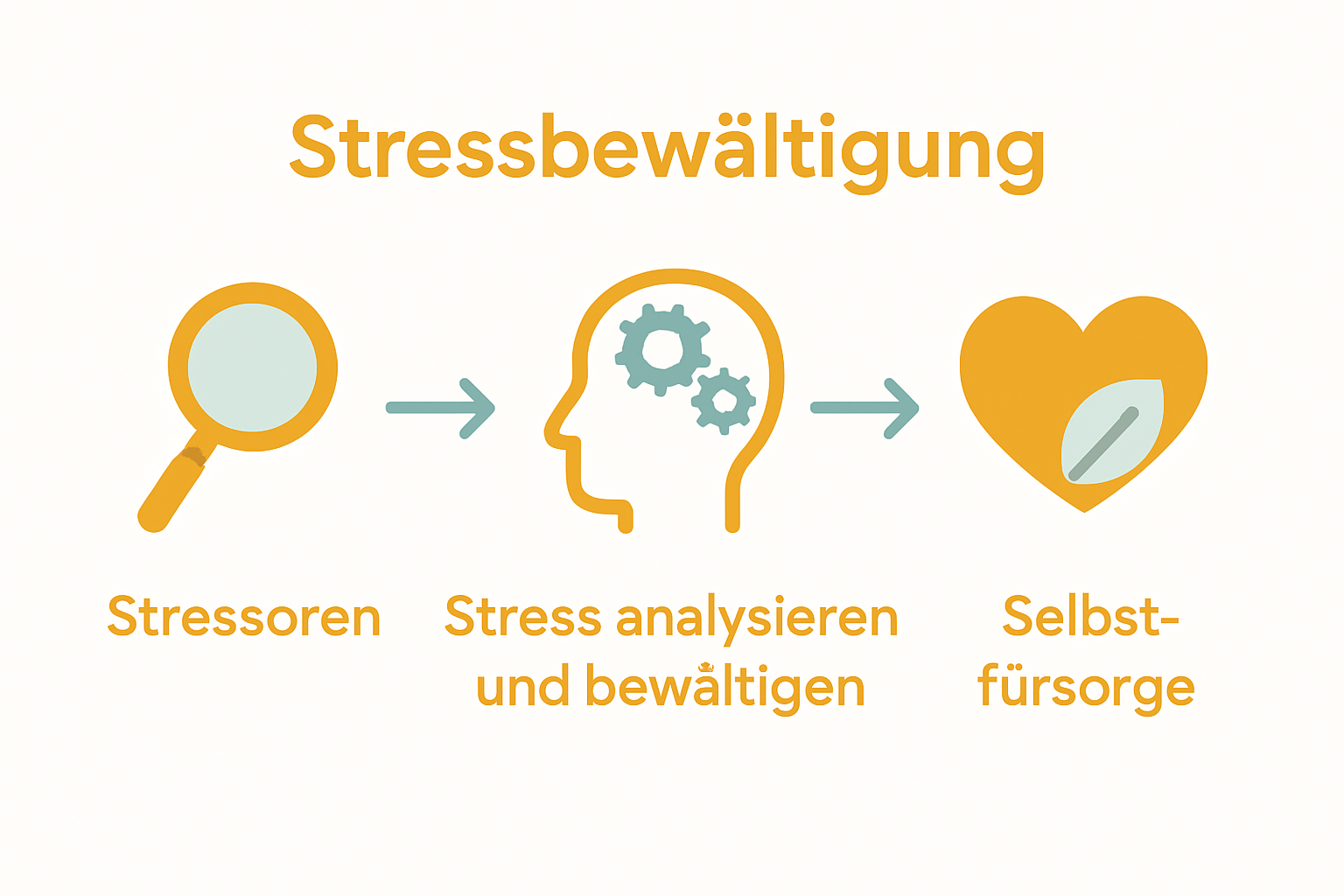 Stressbewältigung

Stressoren

Stress analysieren und bewältigen

Selbstfürsorge