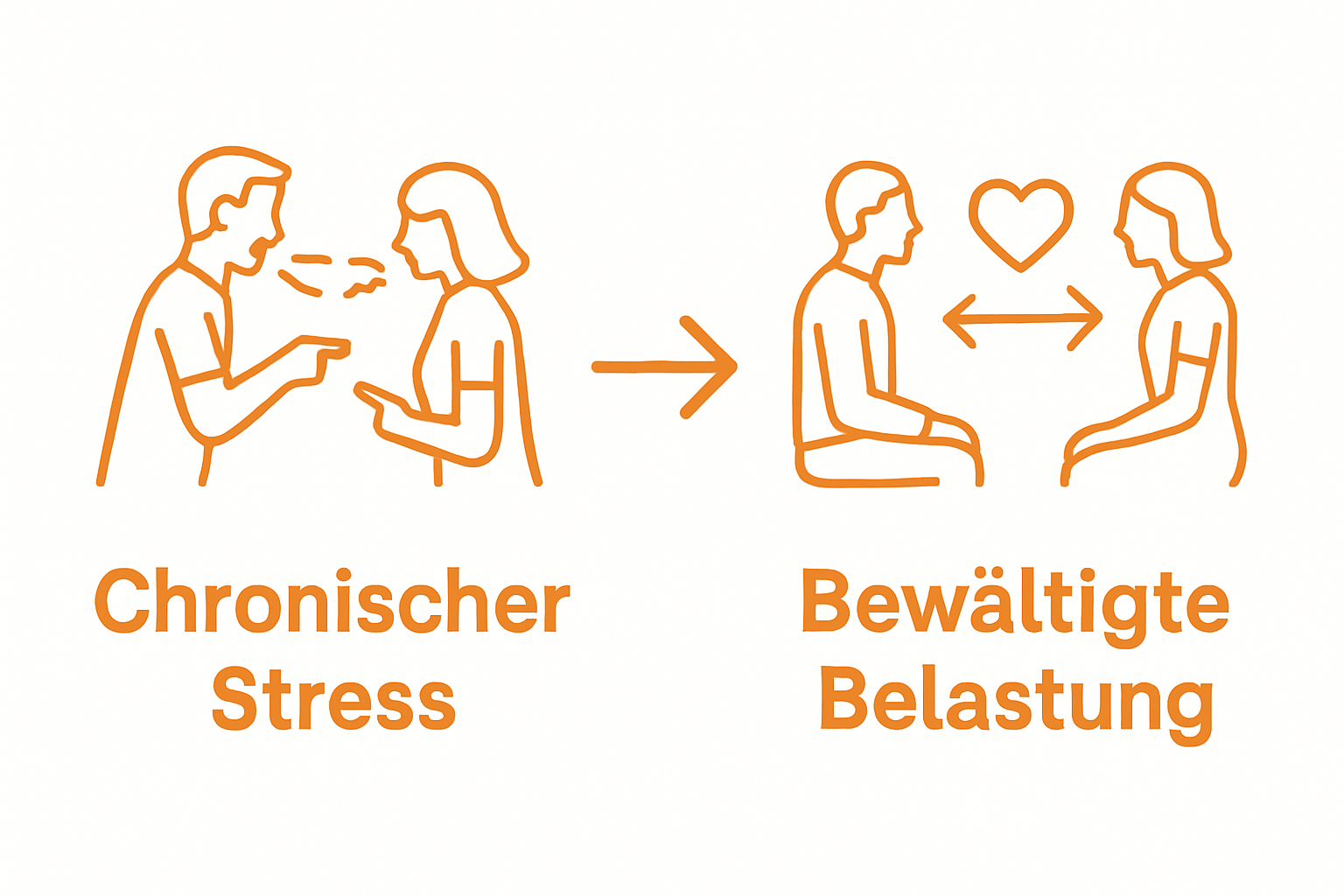 Chronischer Stress

Bewältigte Belastung