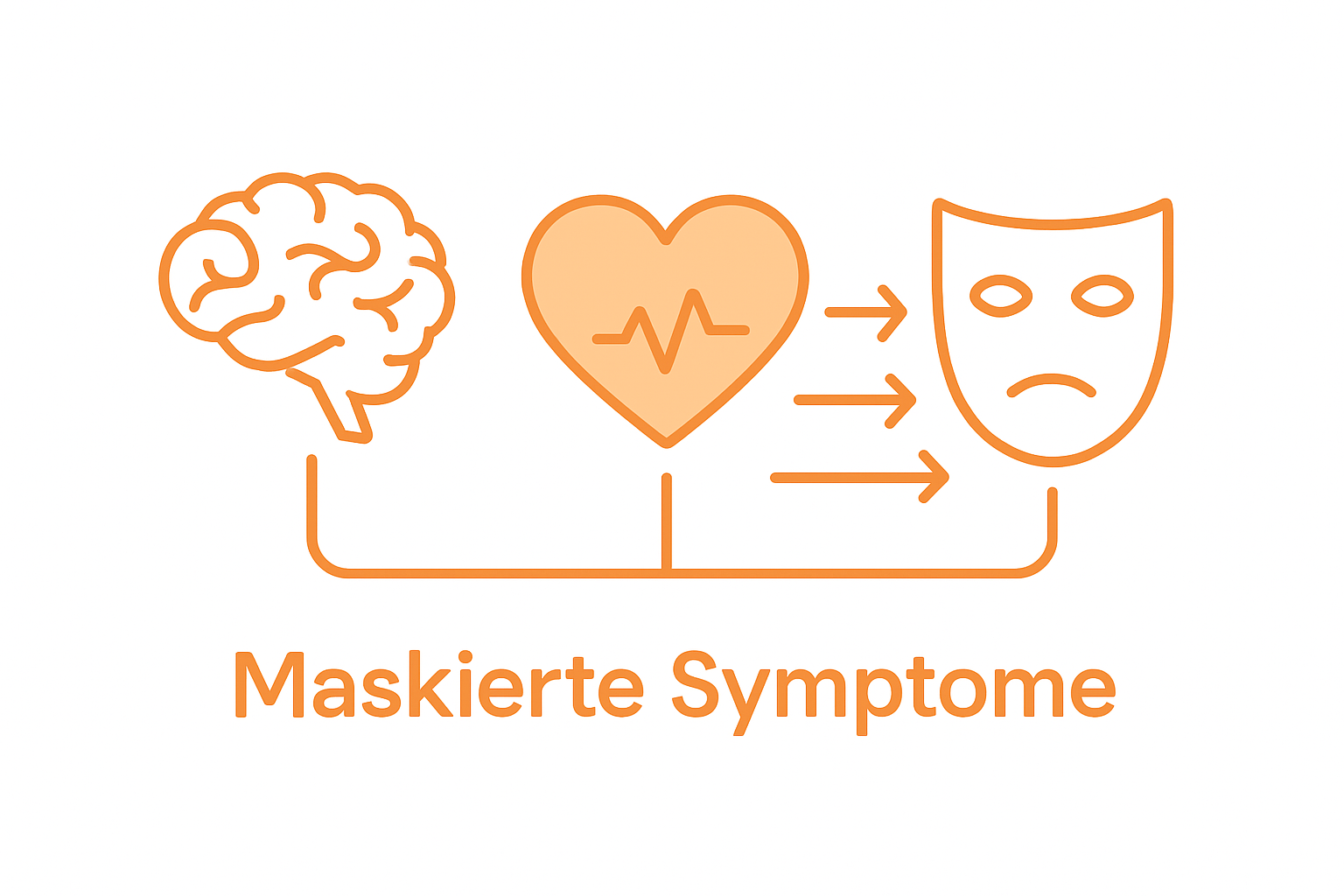 Maskierte Symptome