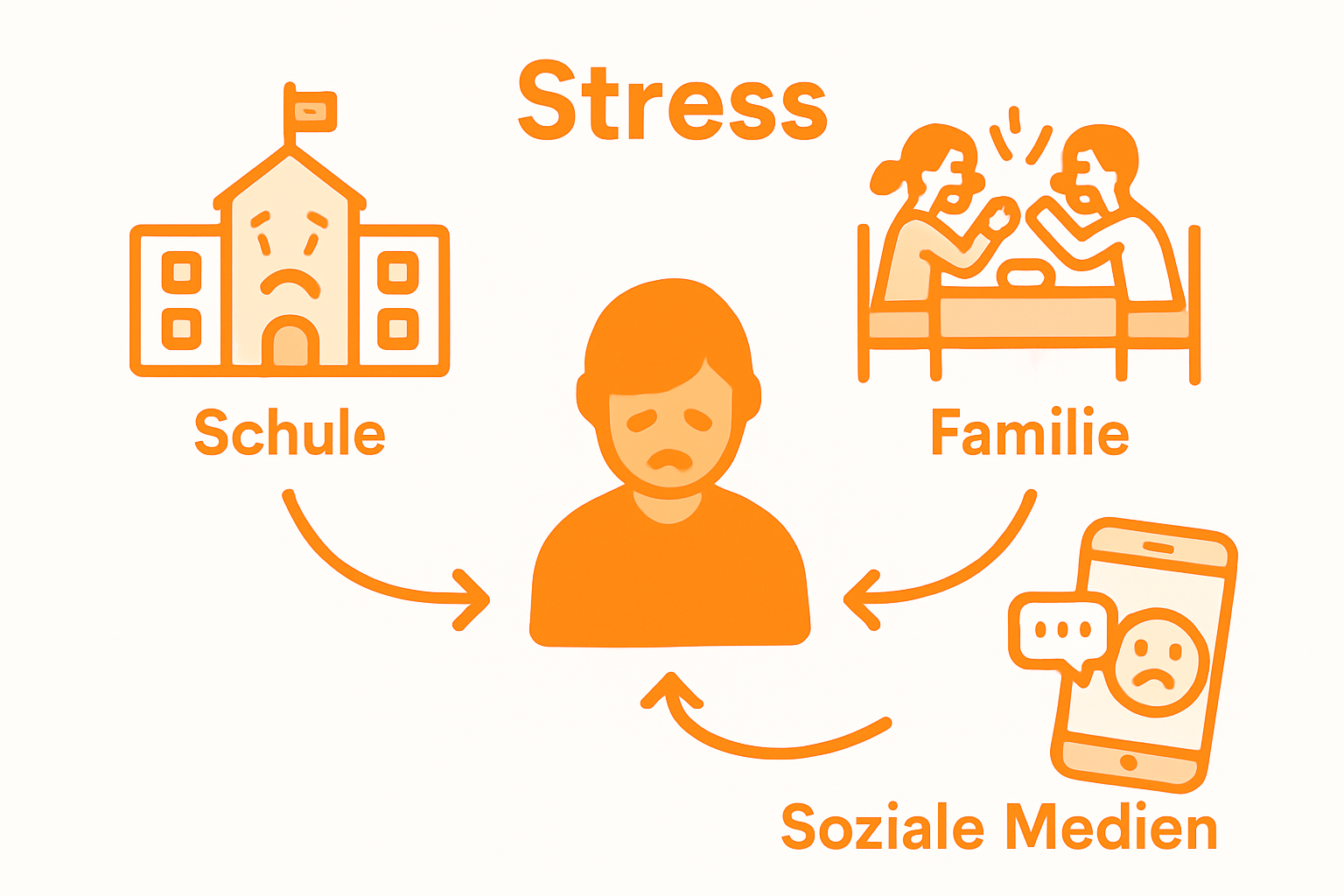 Stress

Schule

Familie

Soziale Medien