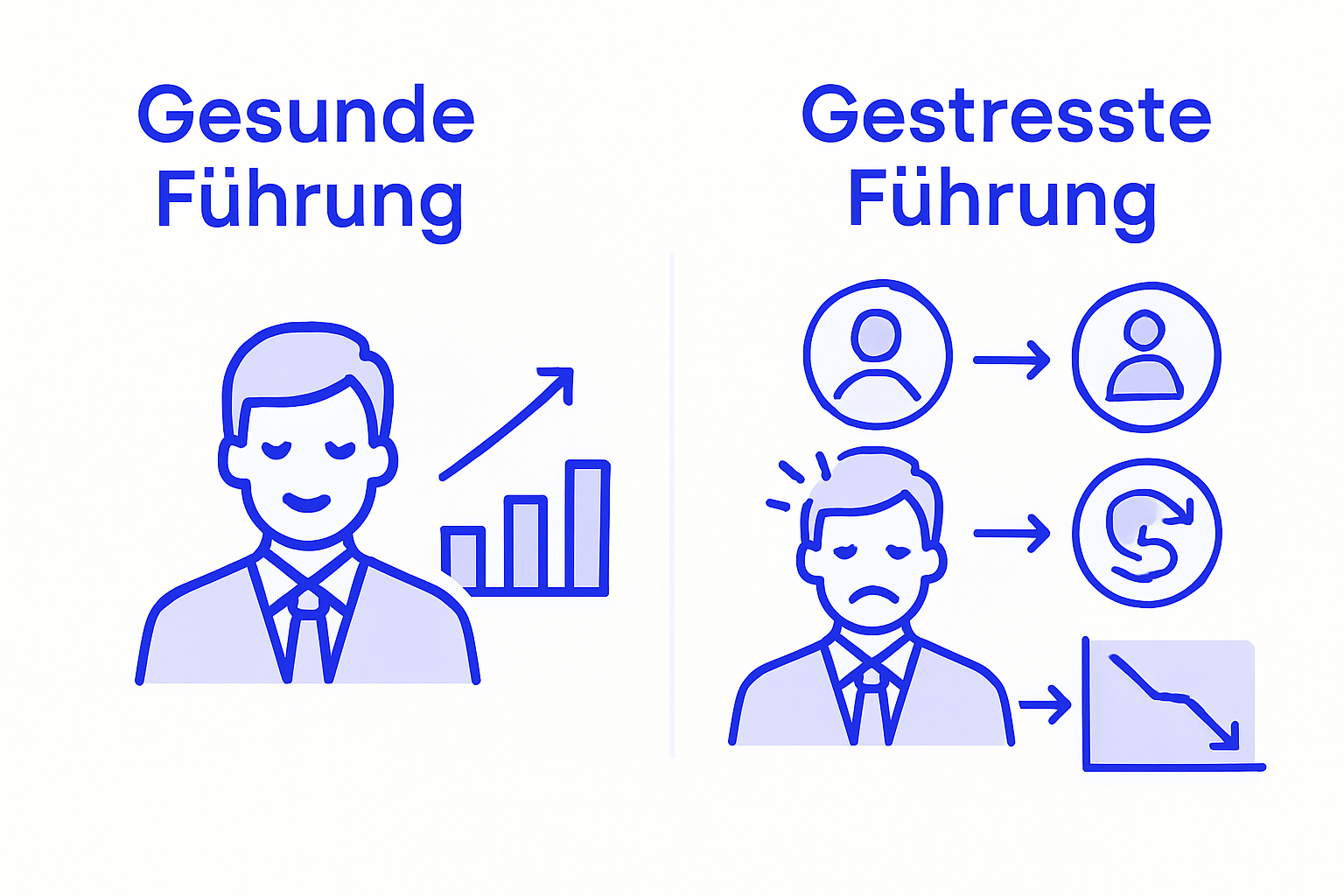 Gesunde Führung

Gestresste Führung