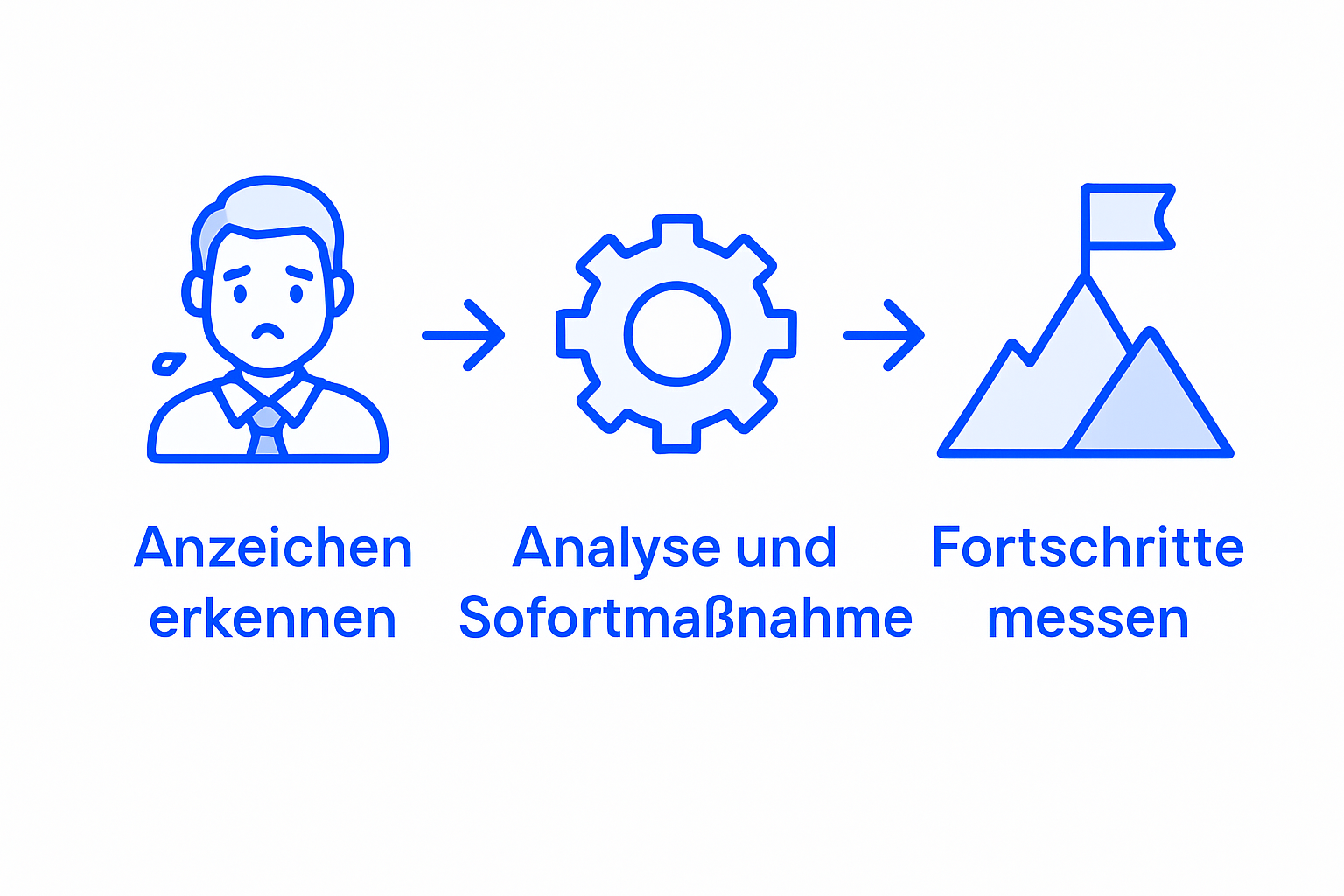 Anzeichen erkennen

Analyse und Sofortmaßnahme

Fortschritte messen