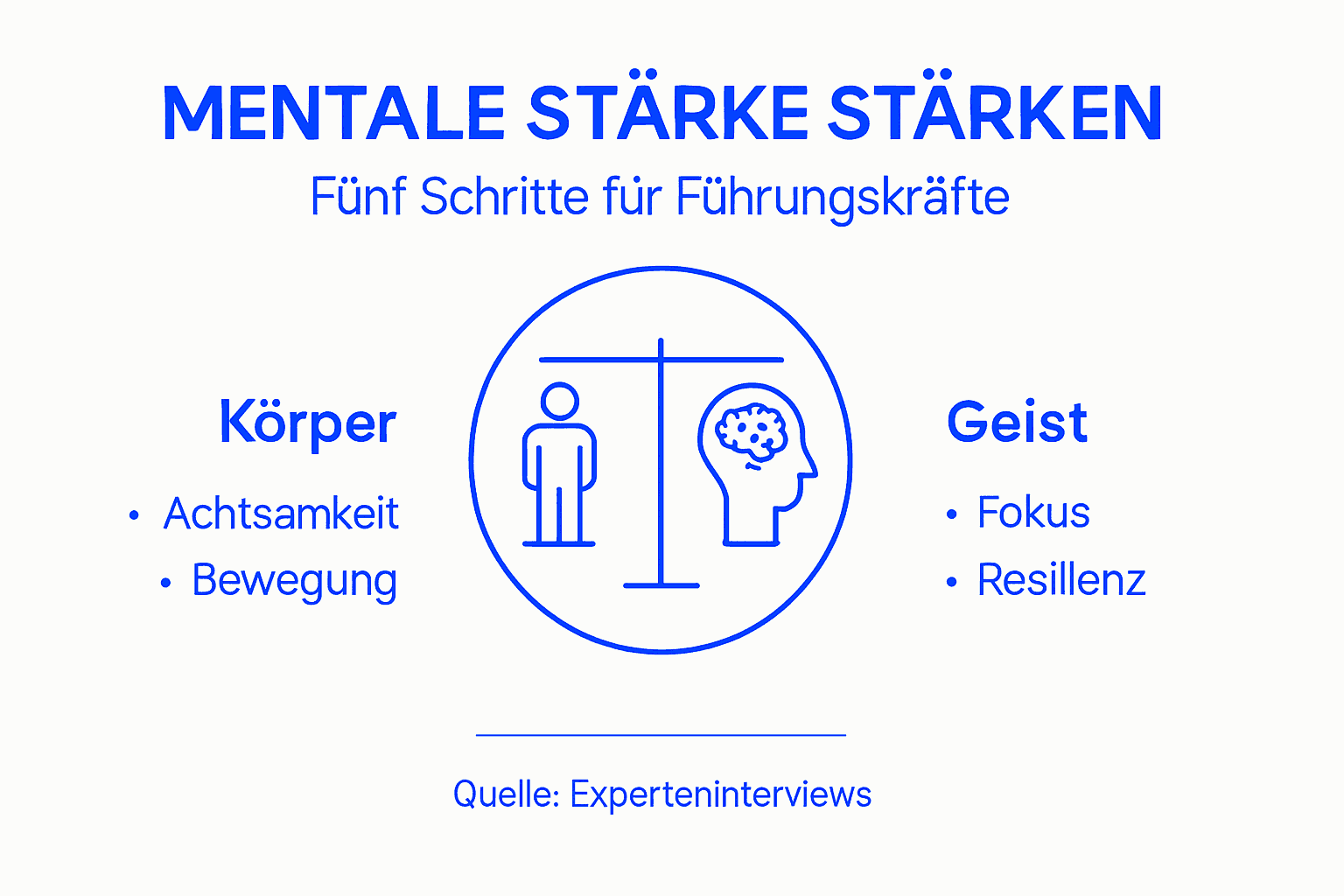 MENTALE STÄRKE STÄRKEN
Fünf Schritte für Führungskräfte

Körper
• Achtsamkeit
• Bewegung

Geist
• Fokus
• Resillenz

Quelle: Experteninterviews