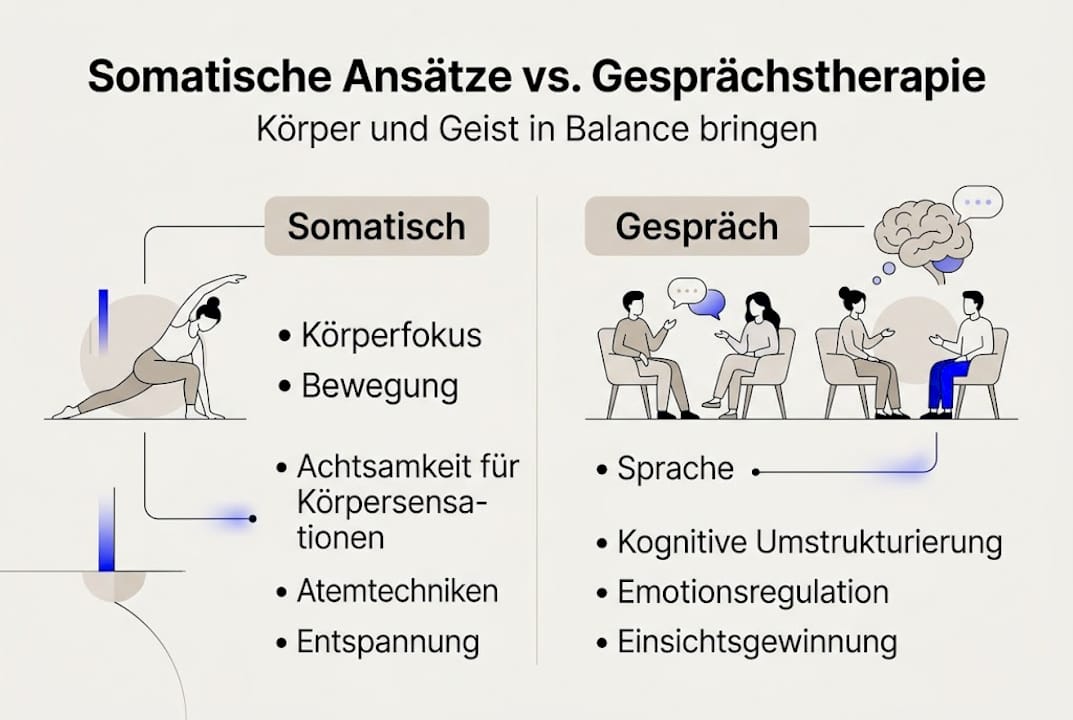 Somatische Ansätze vs. Gesprächstherapie

Körper und Geist in Balance bringen

Somatisch

• Körperfokus
• Bewegung
• Achtsamkeit für Körpersensationen
• Atemtechniken
• Entspannung

Gespräch

• Sprache
• Kognitive Umstrukturierung
• Emotionsregulation
• Einsichtsgewinnung