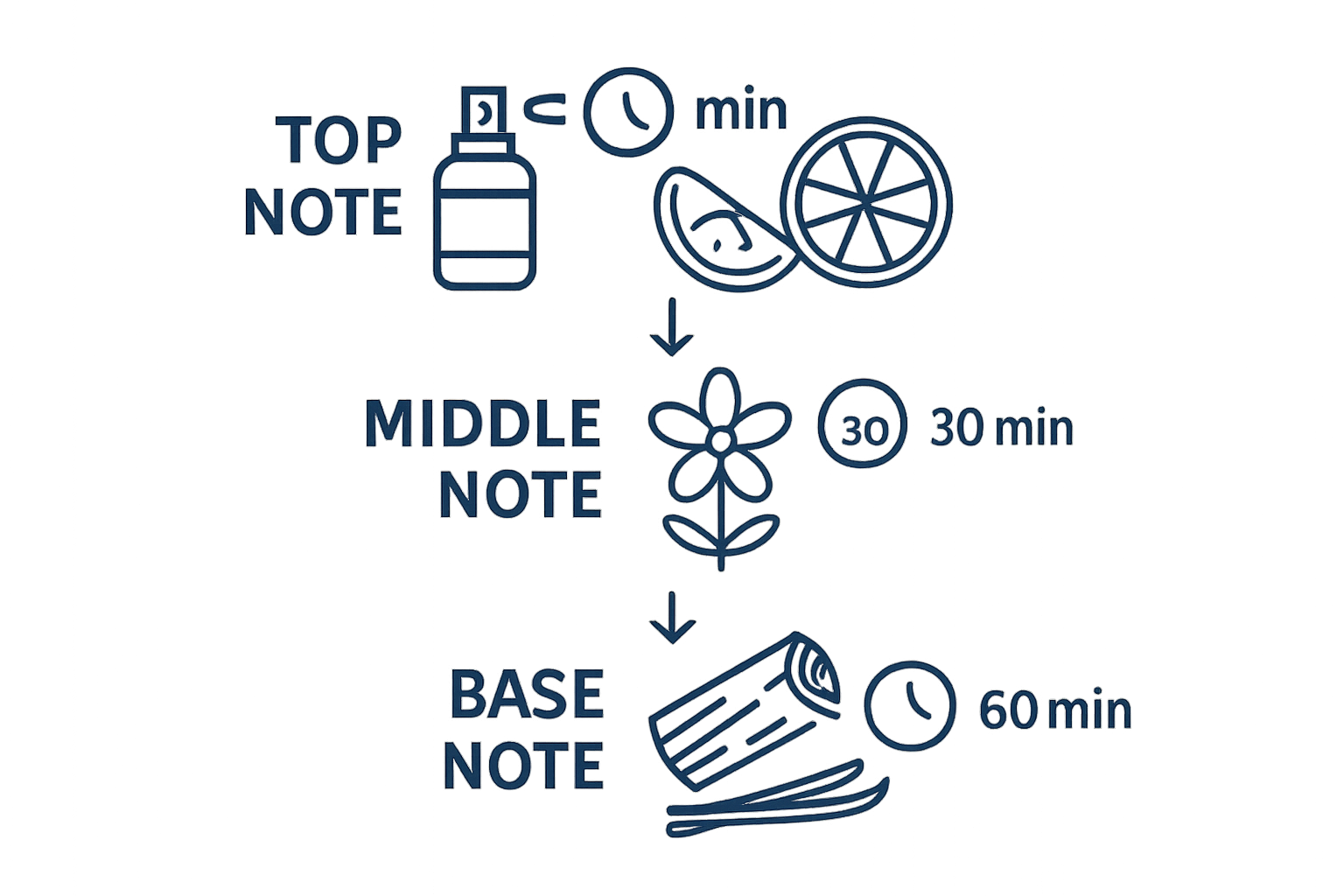 TOP NOTE

min

MIDDLE NOTE

30 30 min

BASE NOTE

60 min