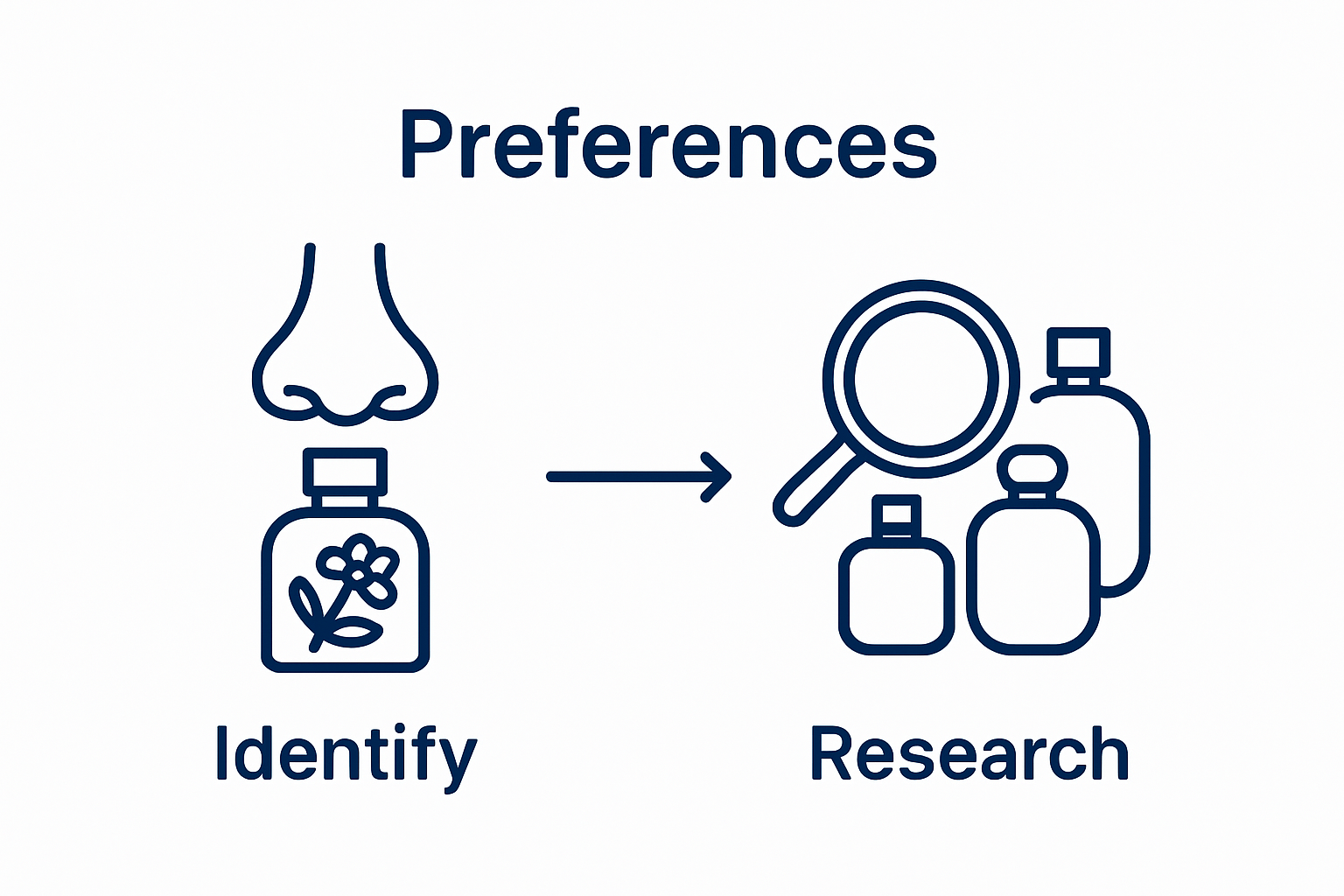 Preferences

Identify

Research