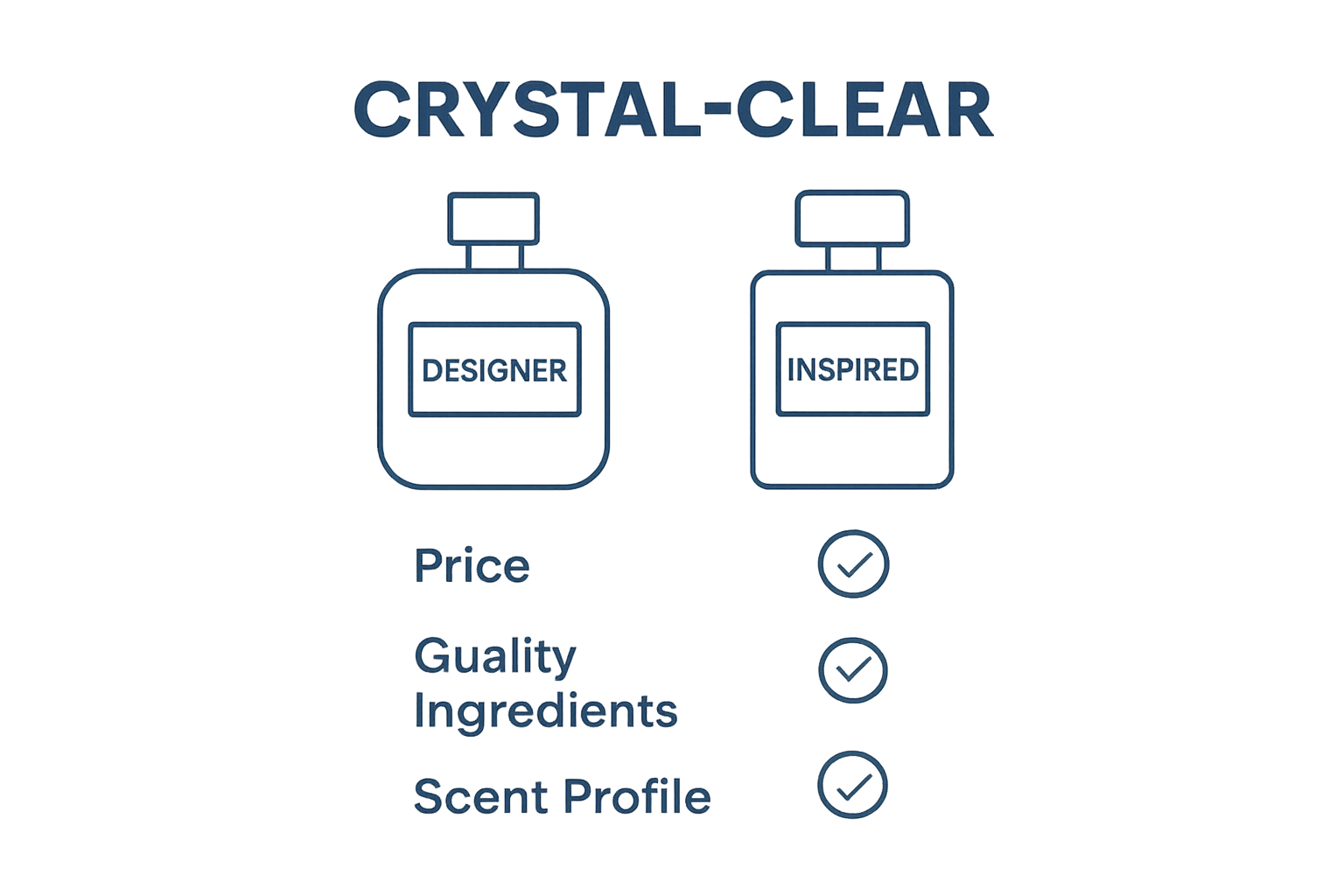 CRYSTAL-CLEAR

DESIGNER

INSPIRED

Price

Guality Ingredients

Scent Profile