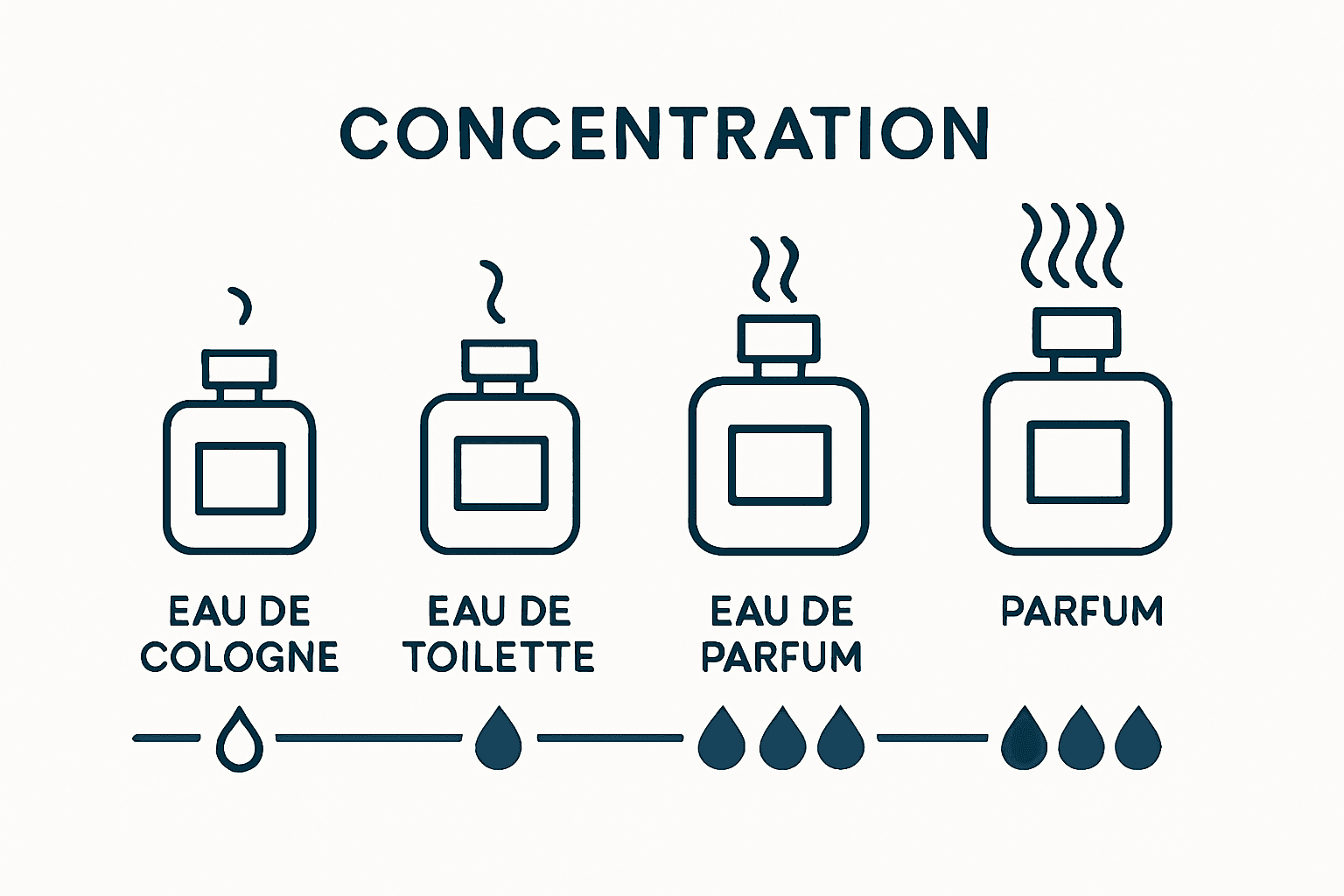 CONCENTRATION

EAU DE COLOGNE

EAU DE TOILETTE

EAU DE PARFUM

PARFUM