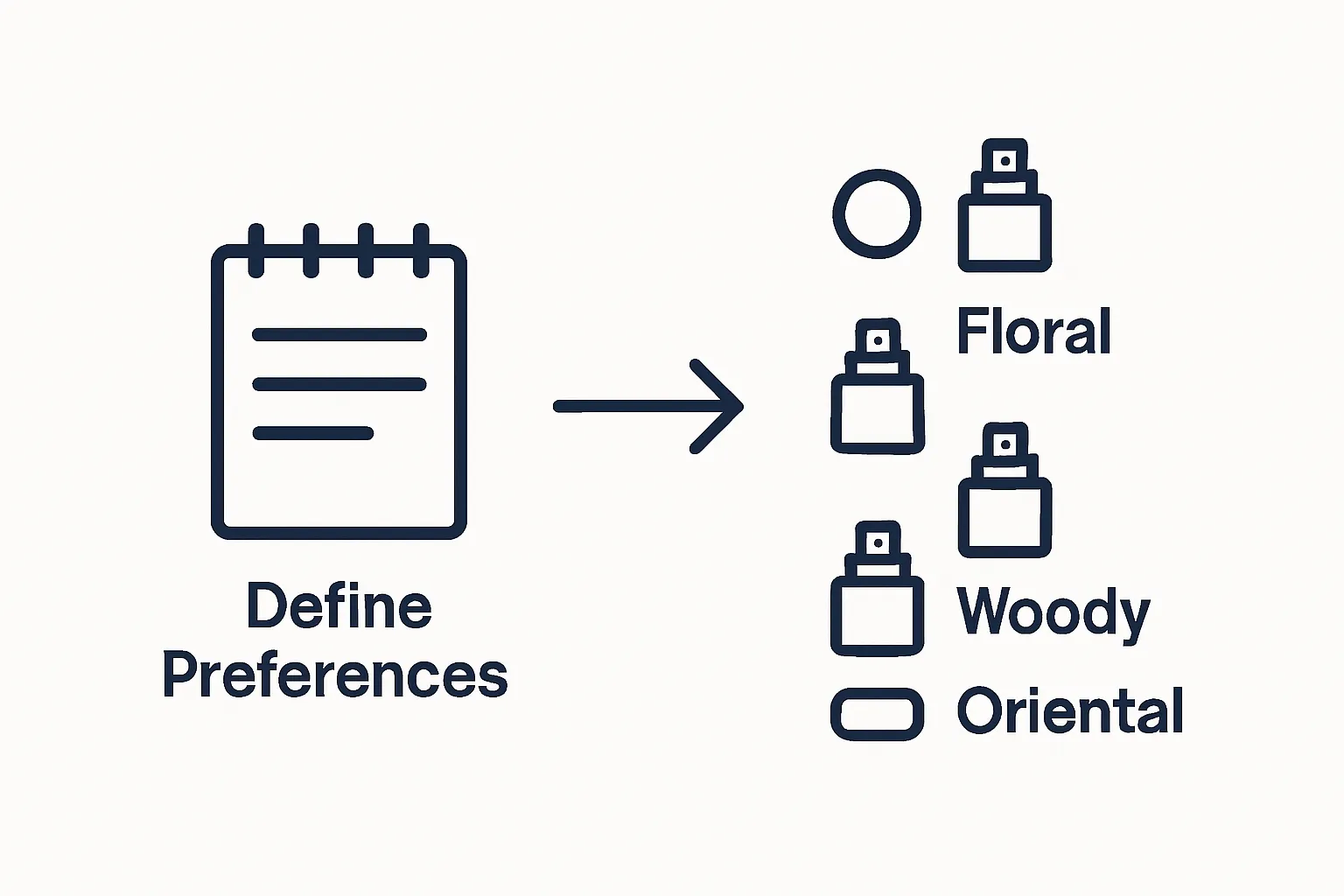 Define Preferences

Floral

Woody

Oriental